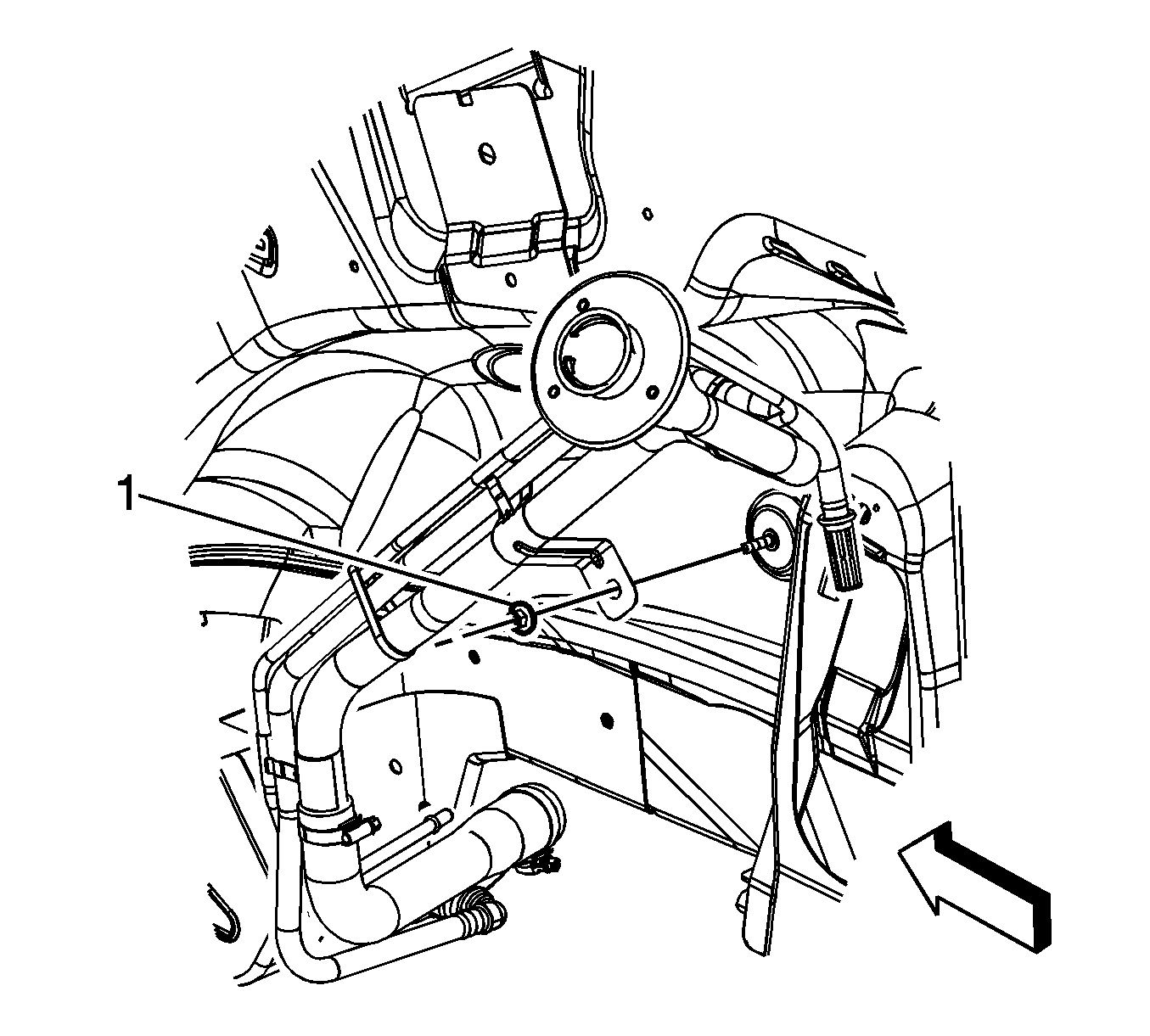 1