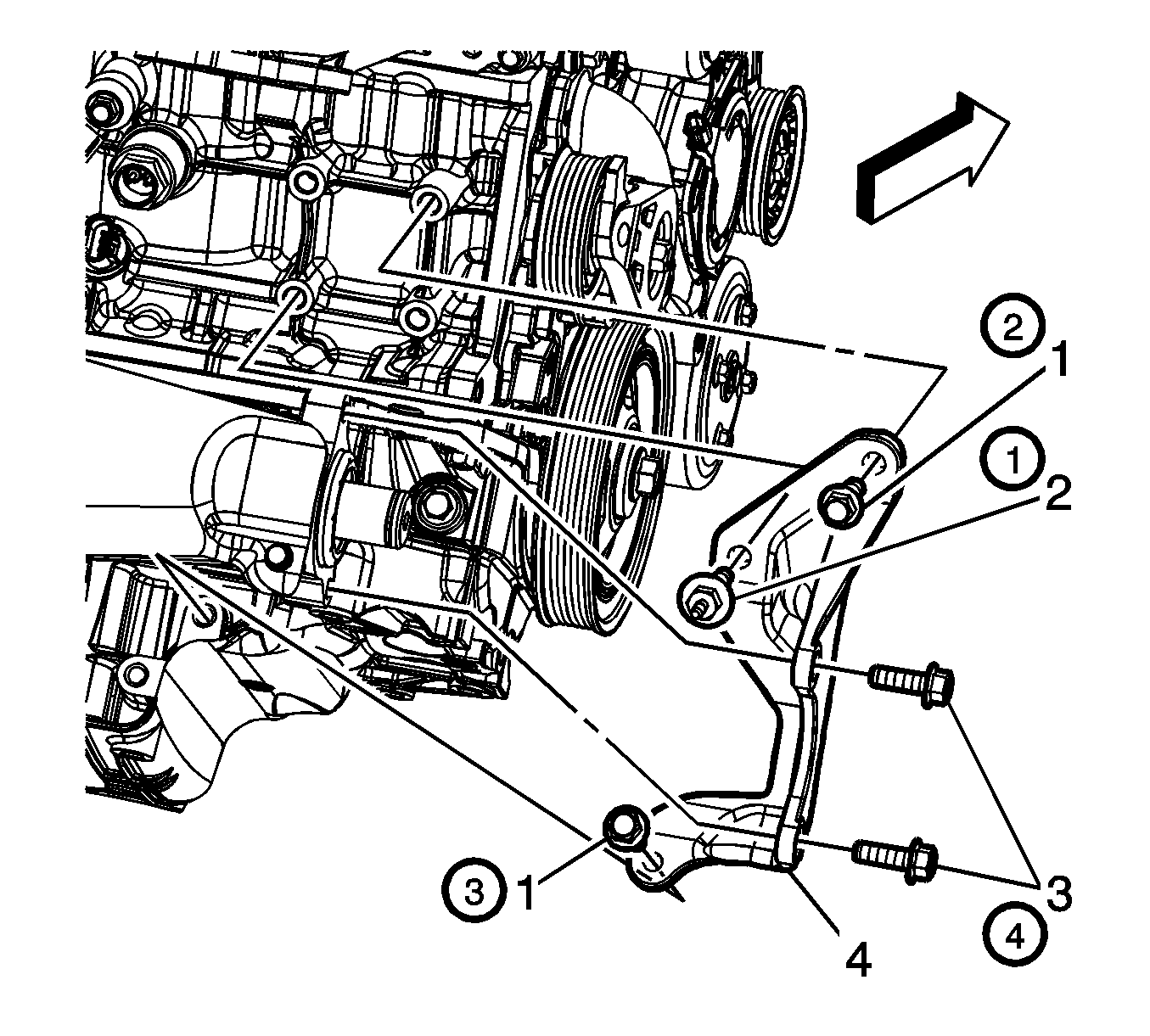 2
1
1
2
3
1
3
4
4