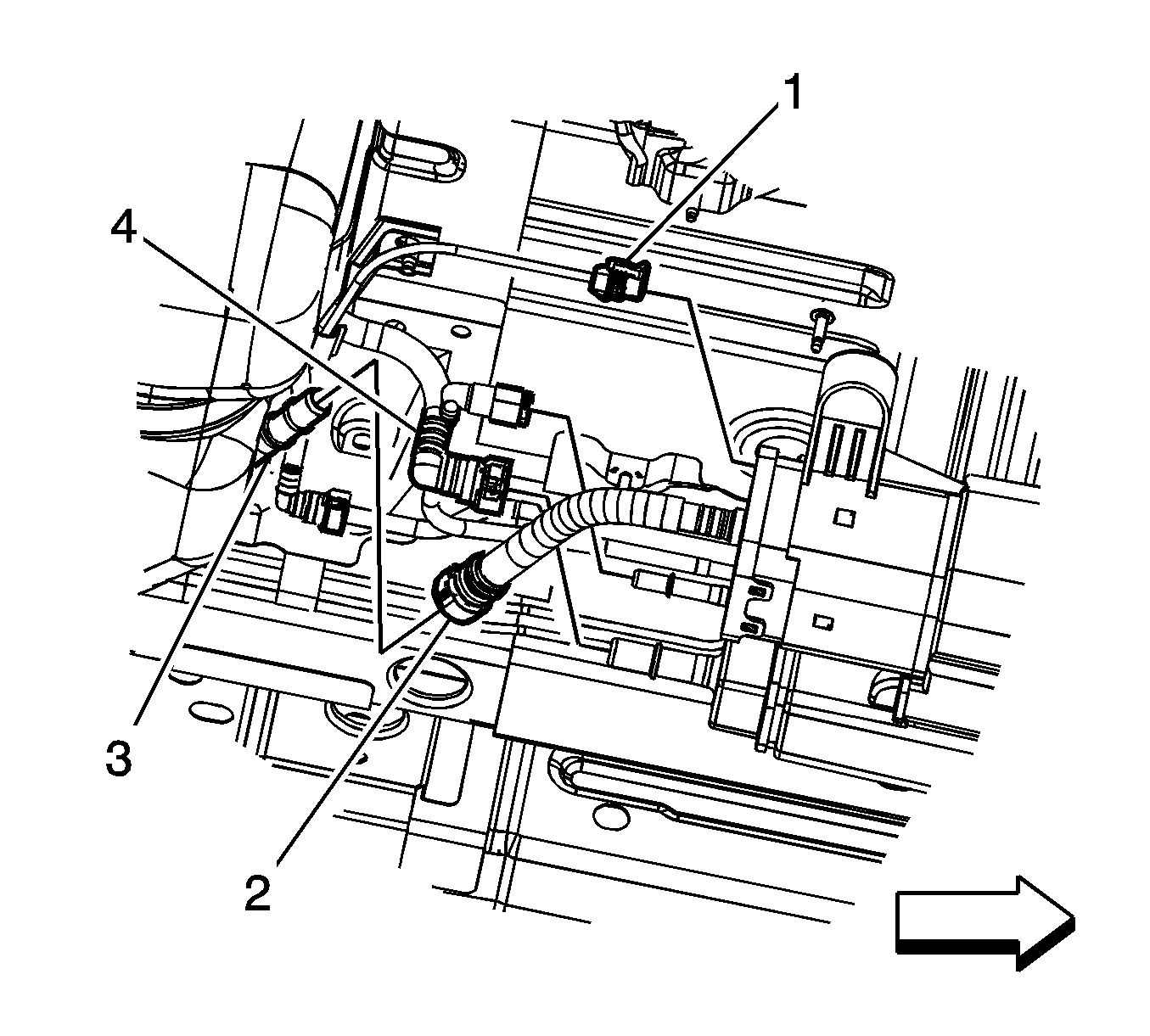 1
4
3
2