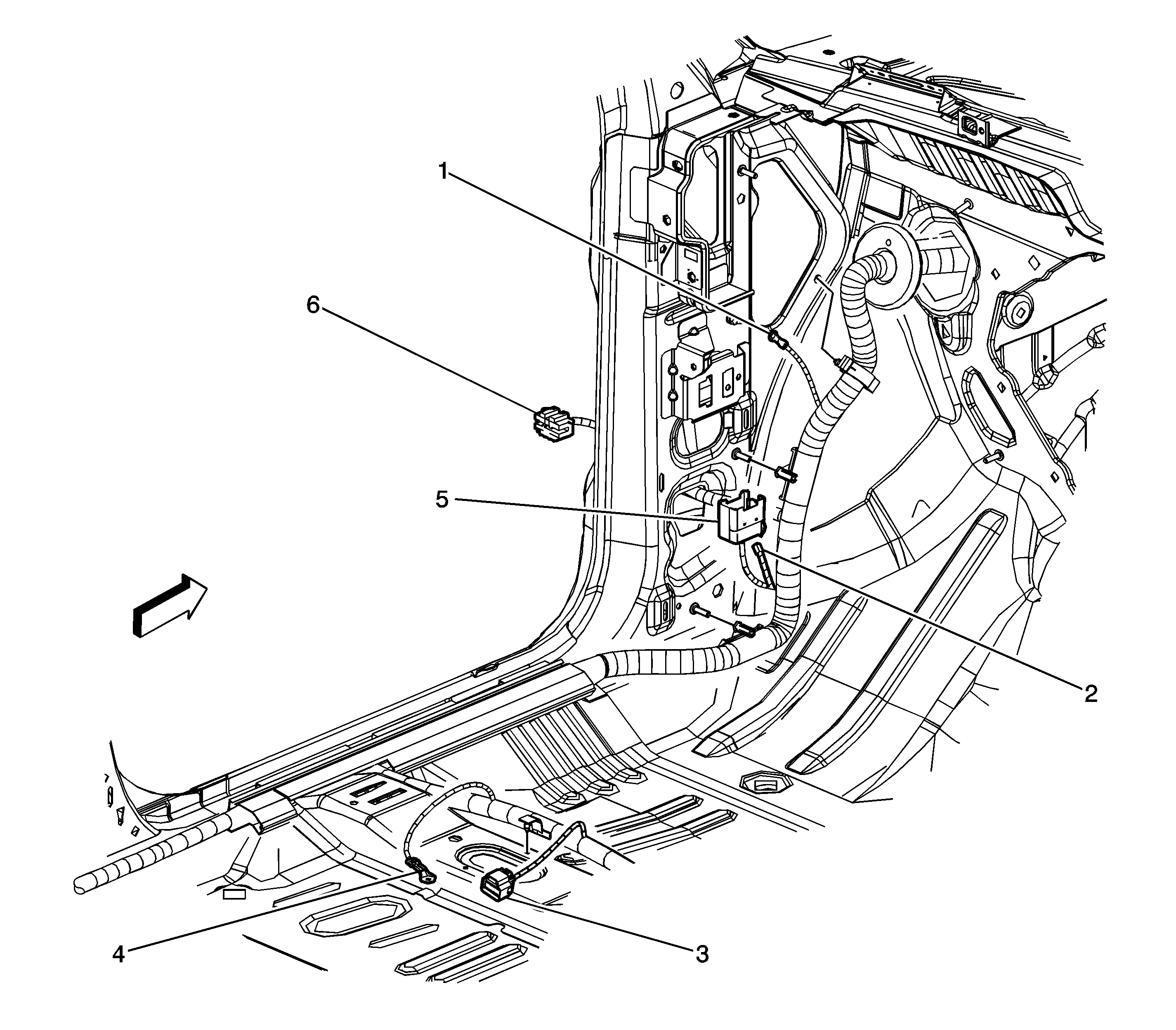 1
6
5
2
4
3