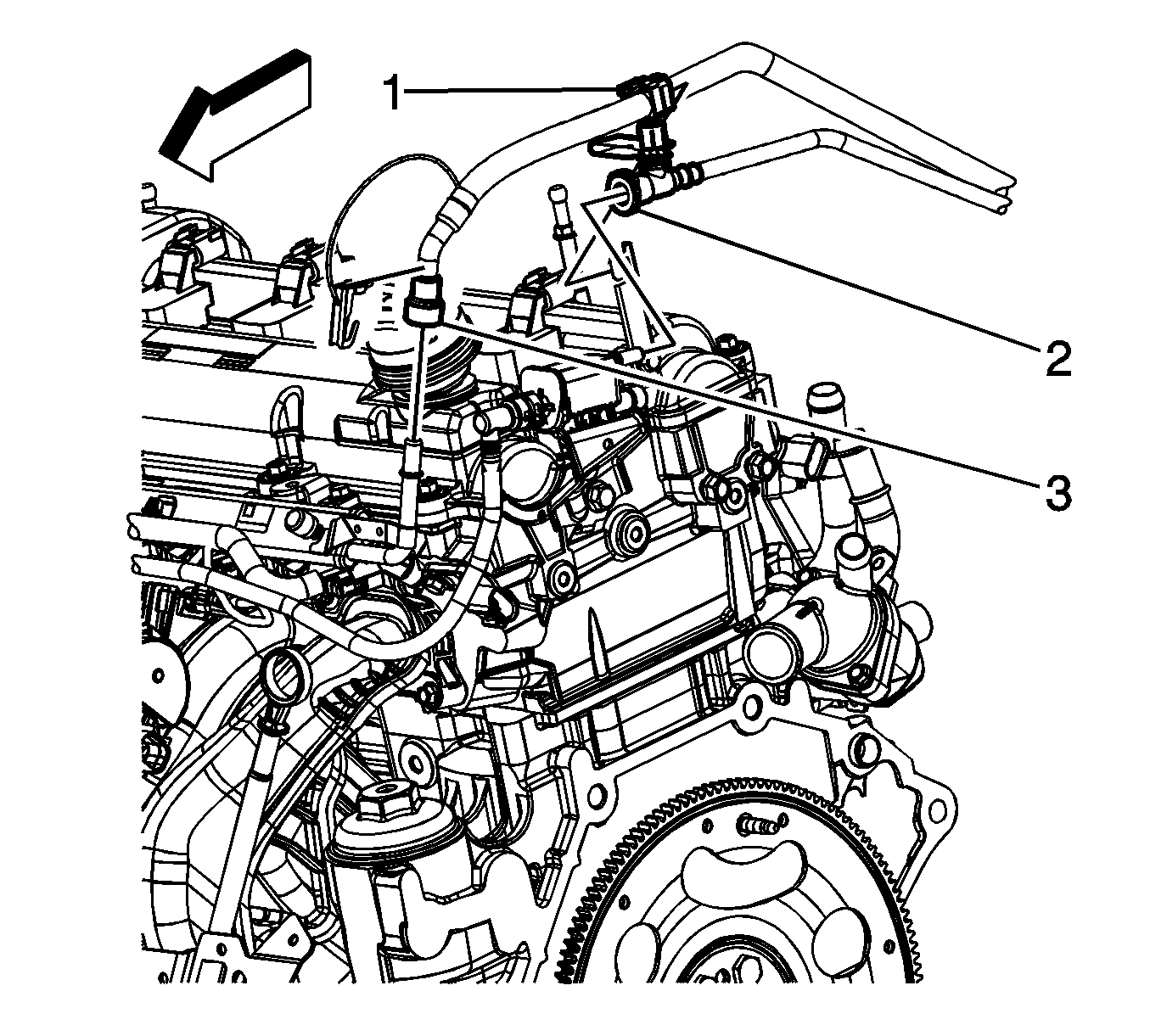 1
2
3