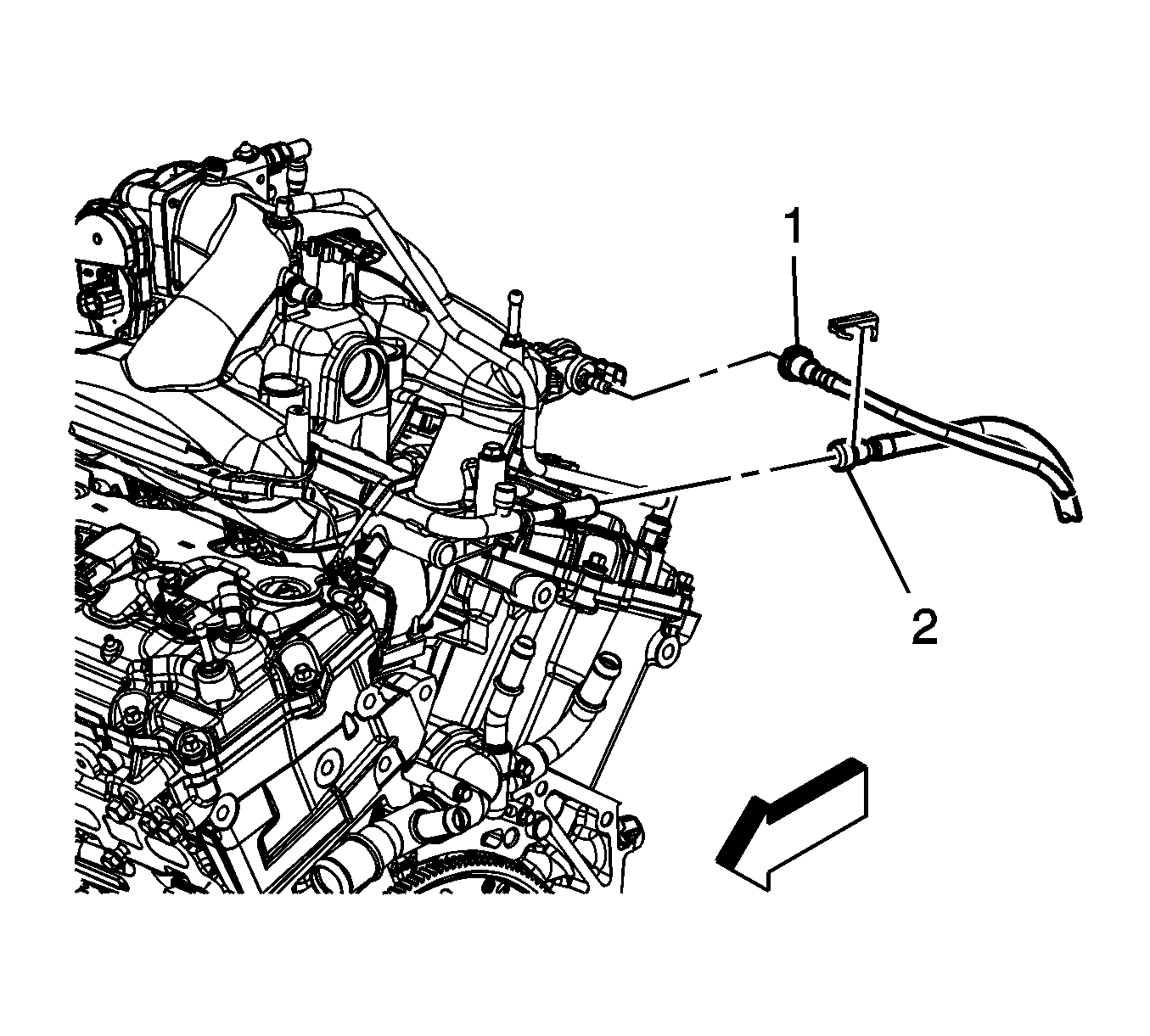 1

2