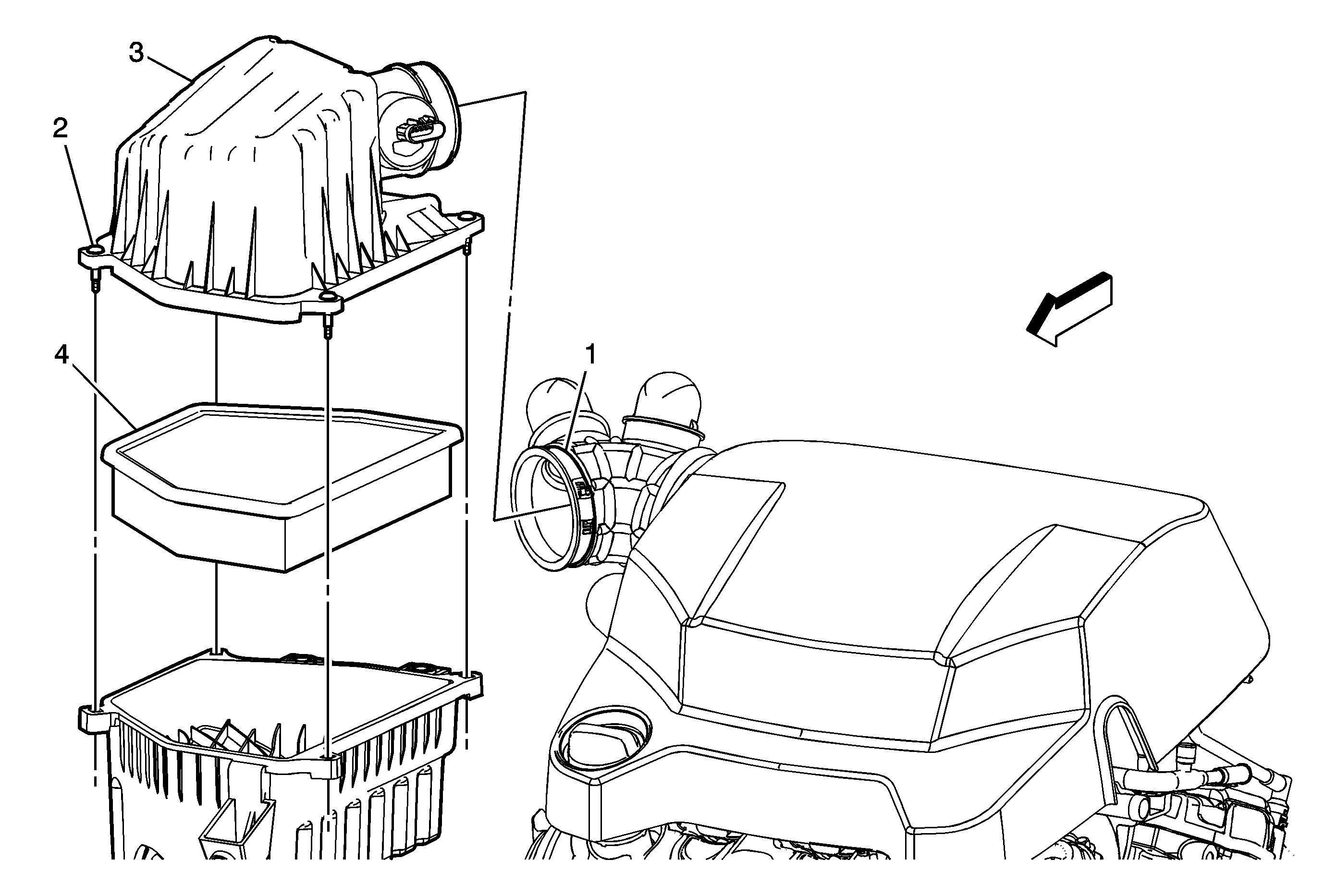 3

2

4

1