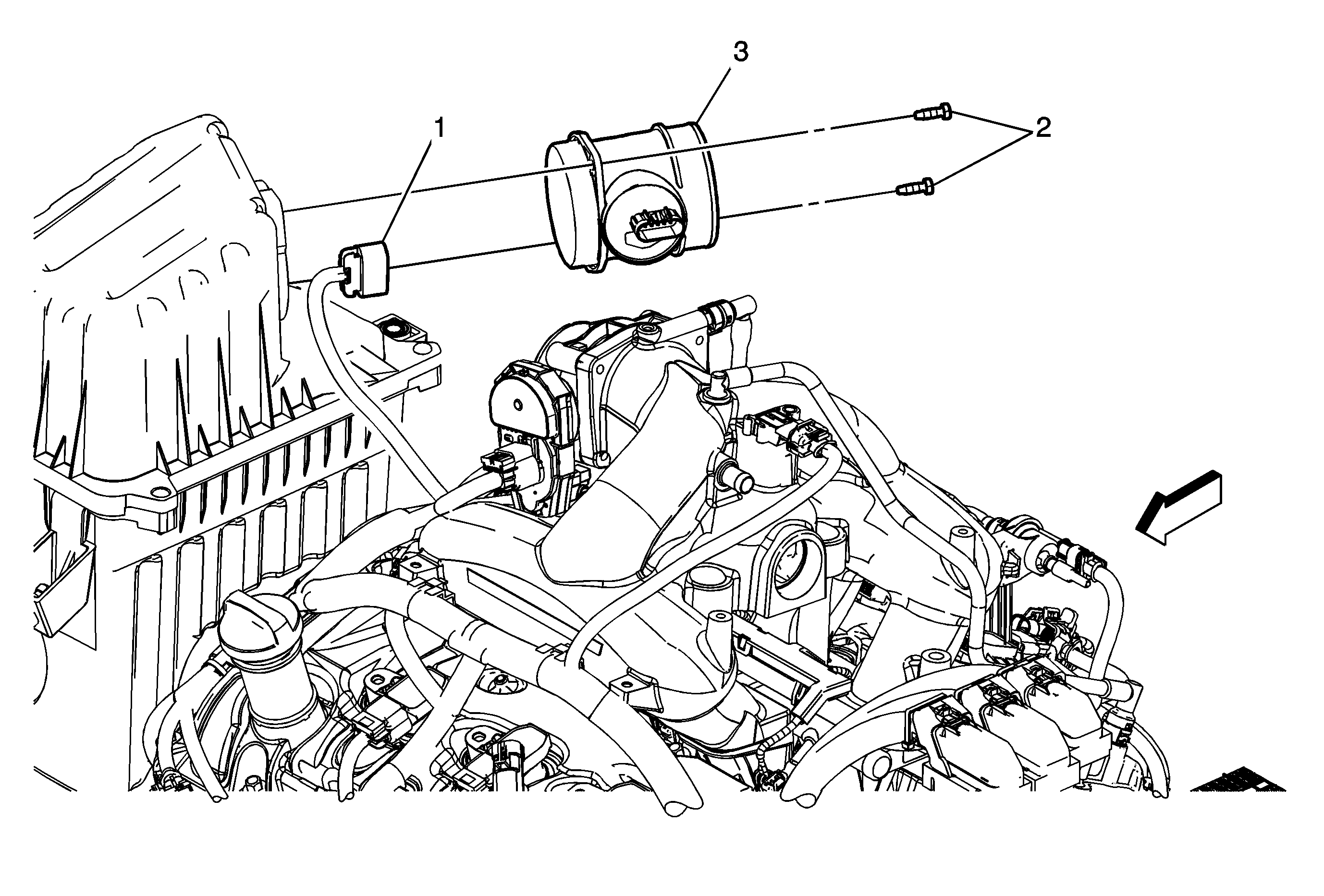 3
1
2