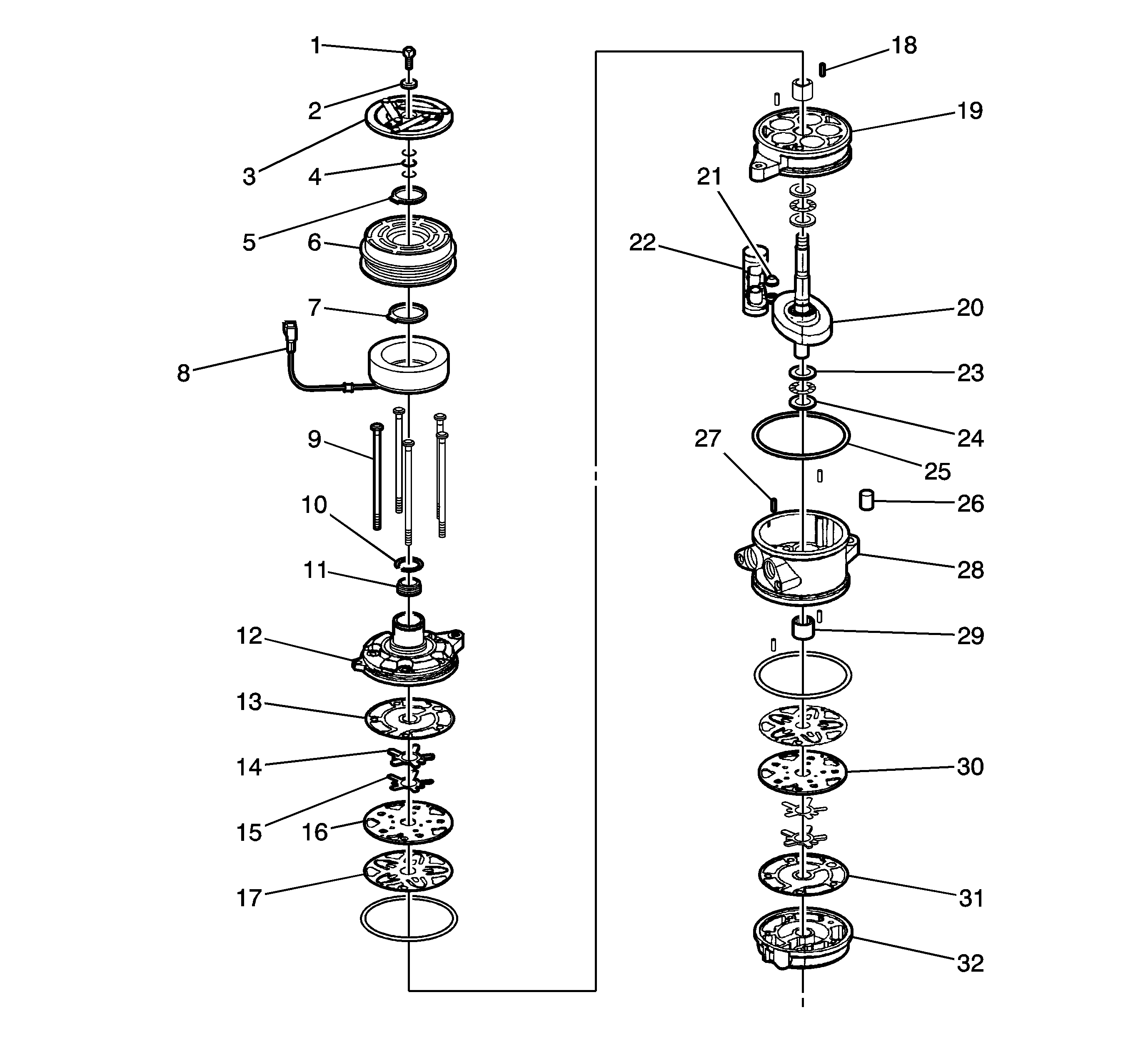 1
2
3
4
5
6
7
8
9
10
11
12
13
14
15
16
17
18
19
21
22
20
23
24
27
25
26
28
29
30
31
32