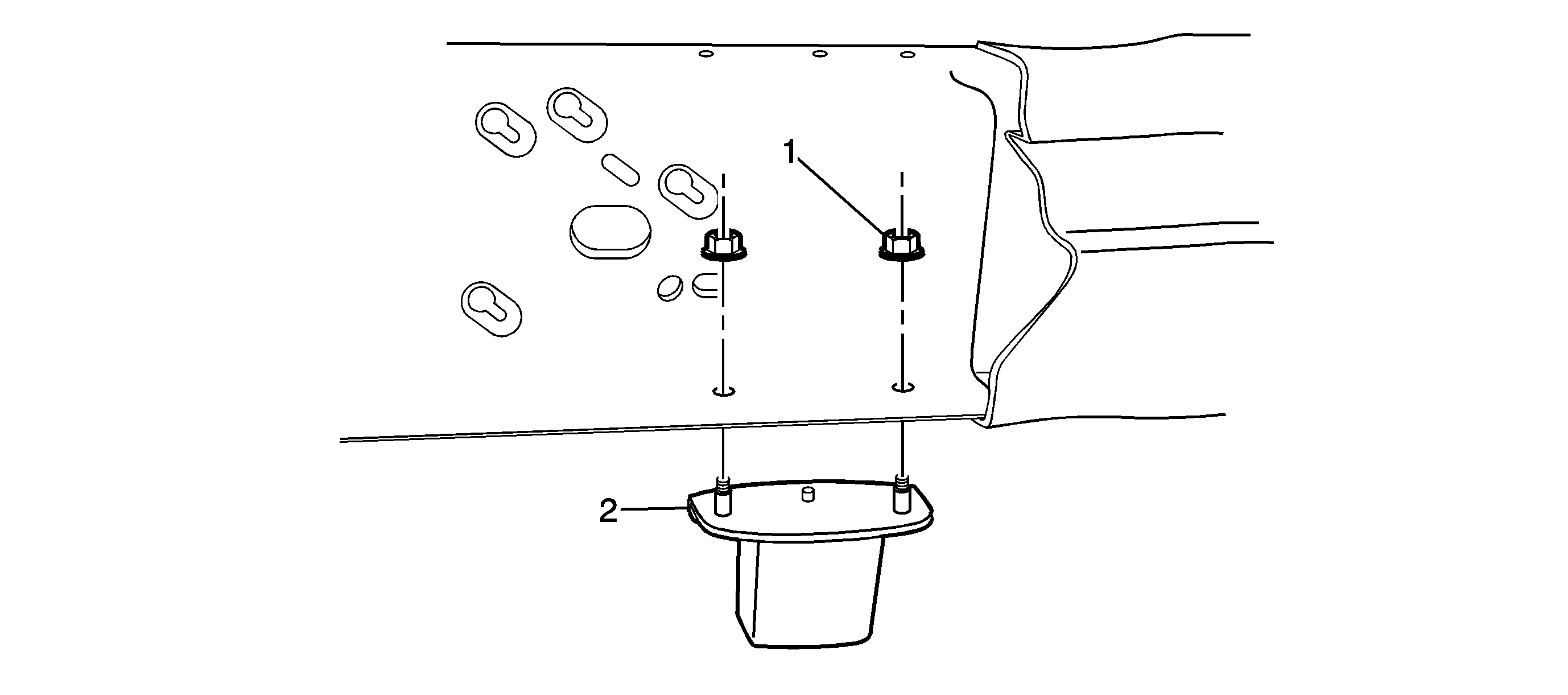 1

2