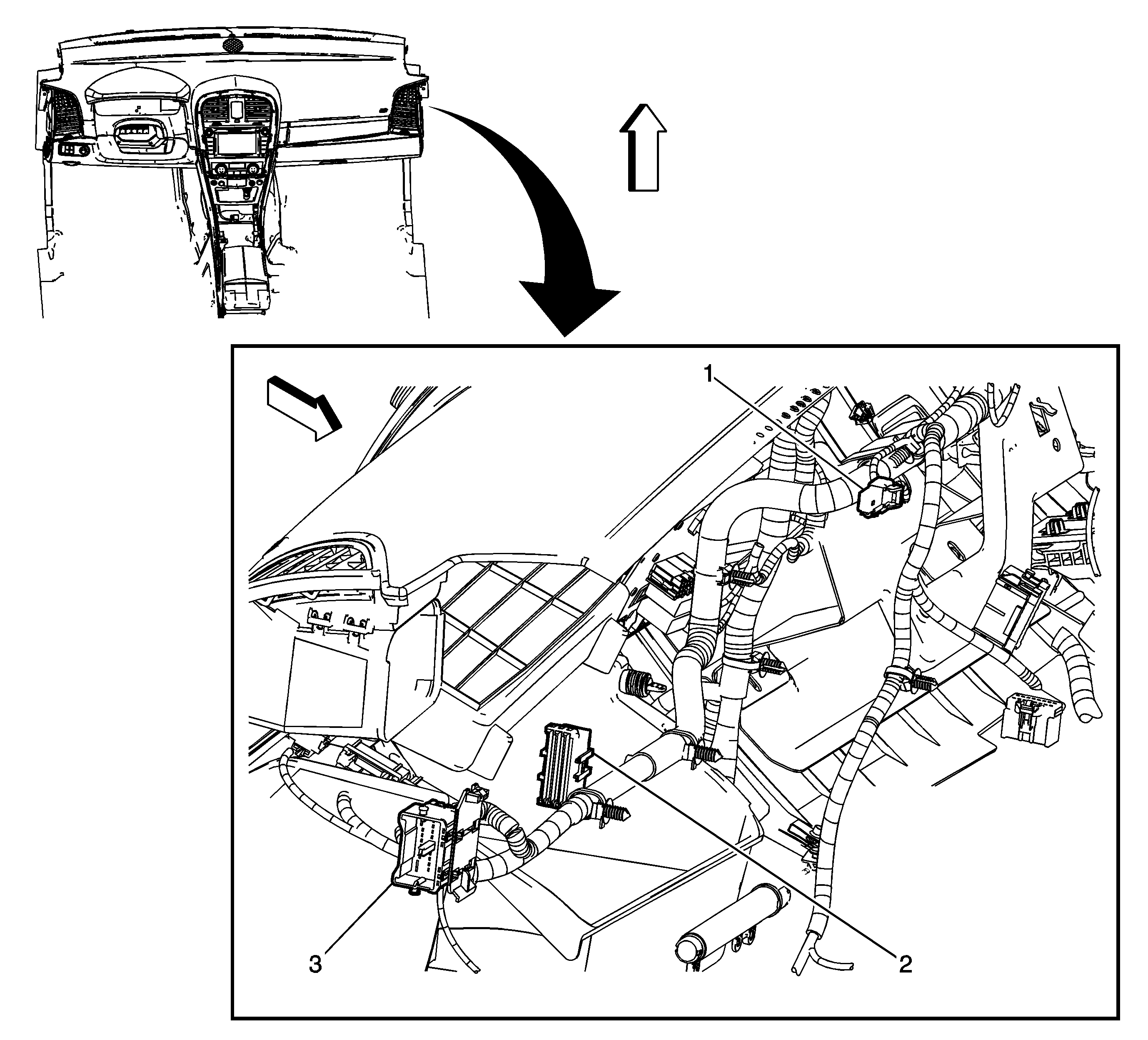 1

3

2