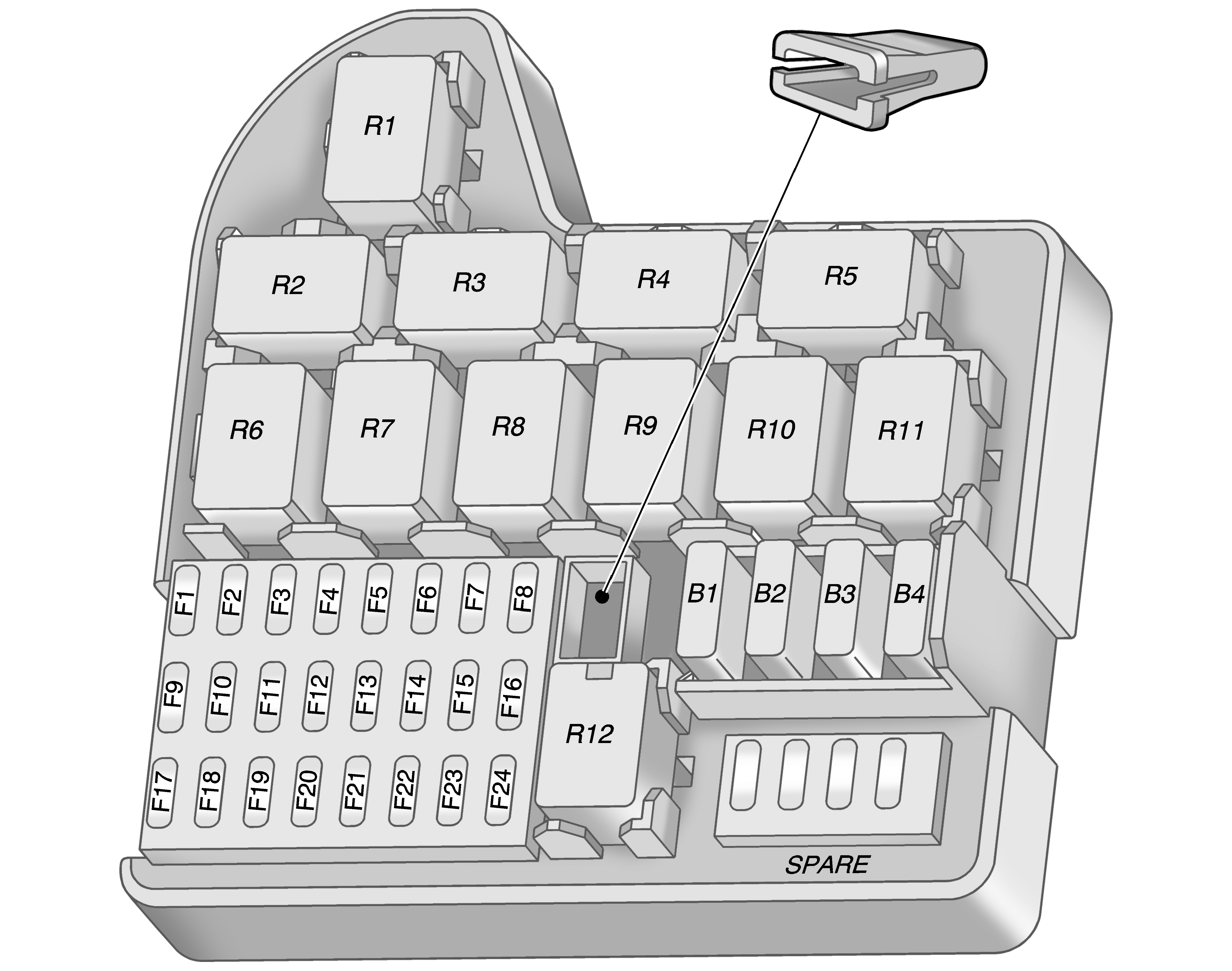 R1

R2

R3

R4

R5

R6

R7

R8

R9

R10

R11

F1

F2

F3

F4

F5

F6

F7

F8

B1

B2

B3

B4

F9

F10

F11

F12

F13

F14

F15

F16

R12

F17

F18

F19

F20

F21

F22

F23

F24

SPARE