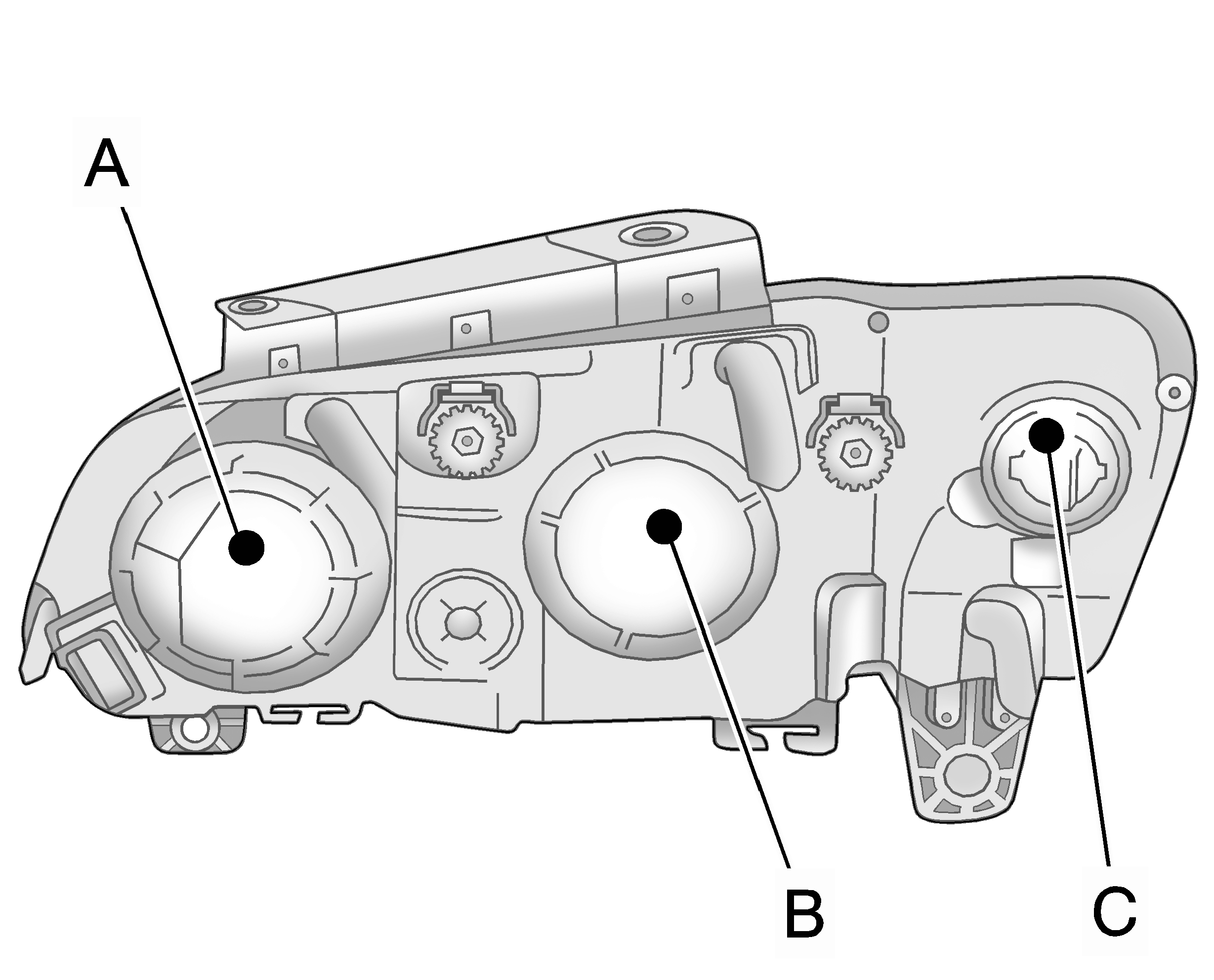 A

B

C