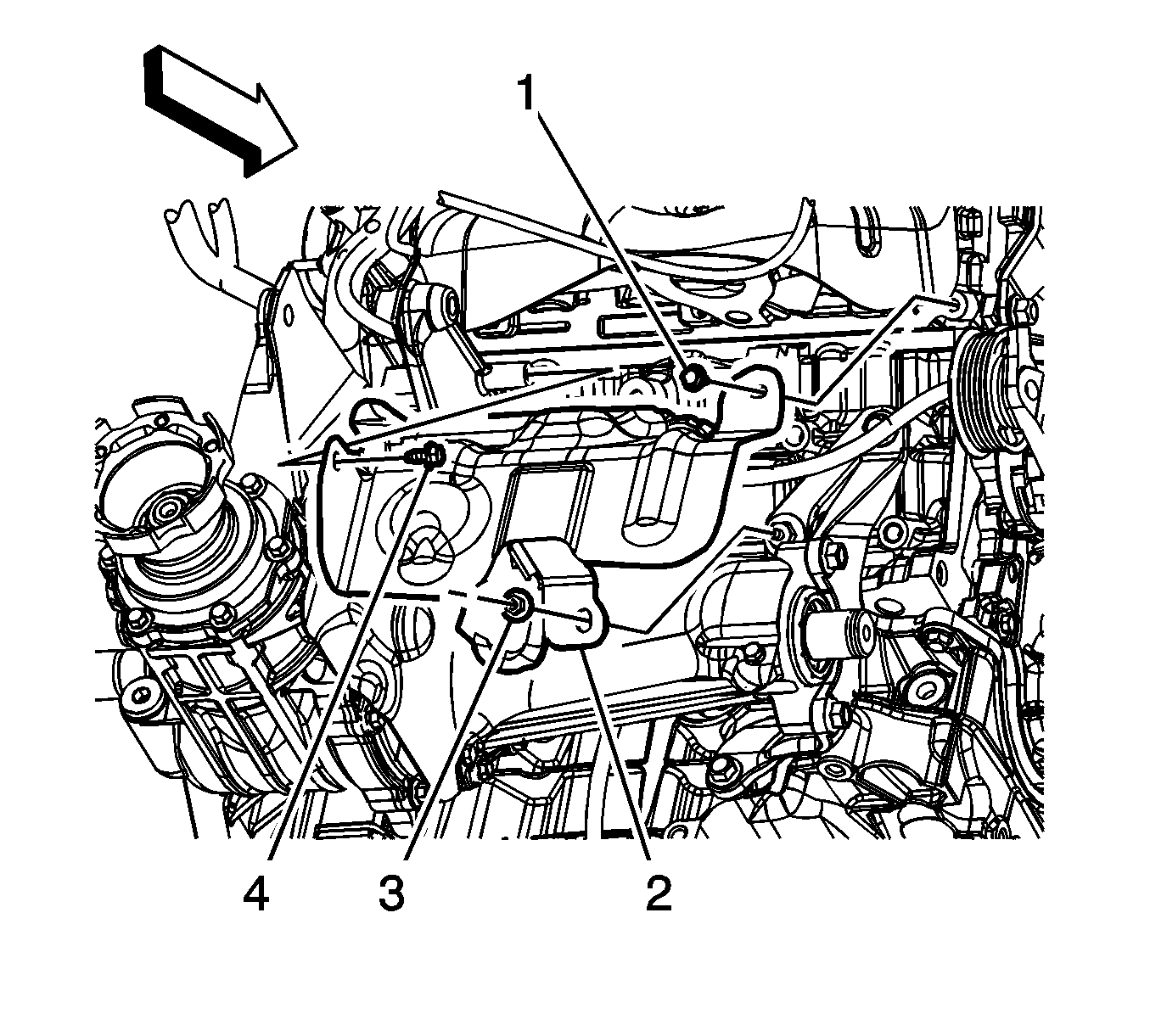 1
4
3
2