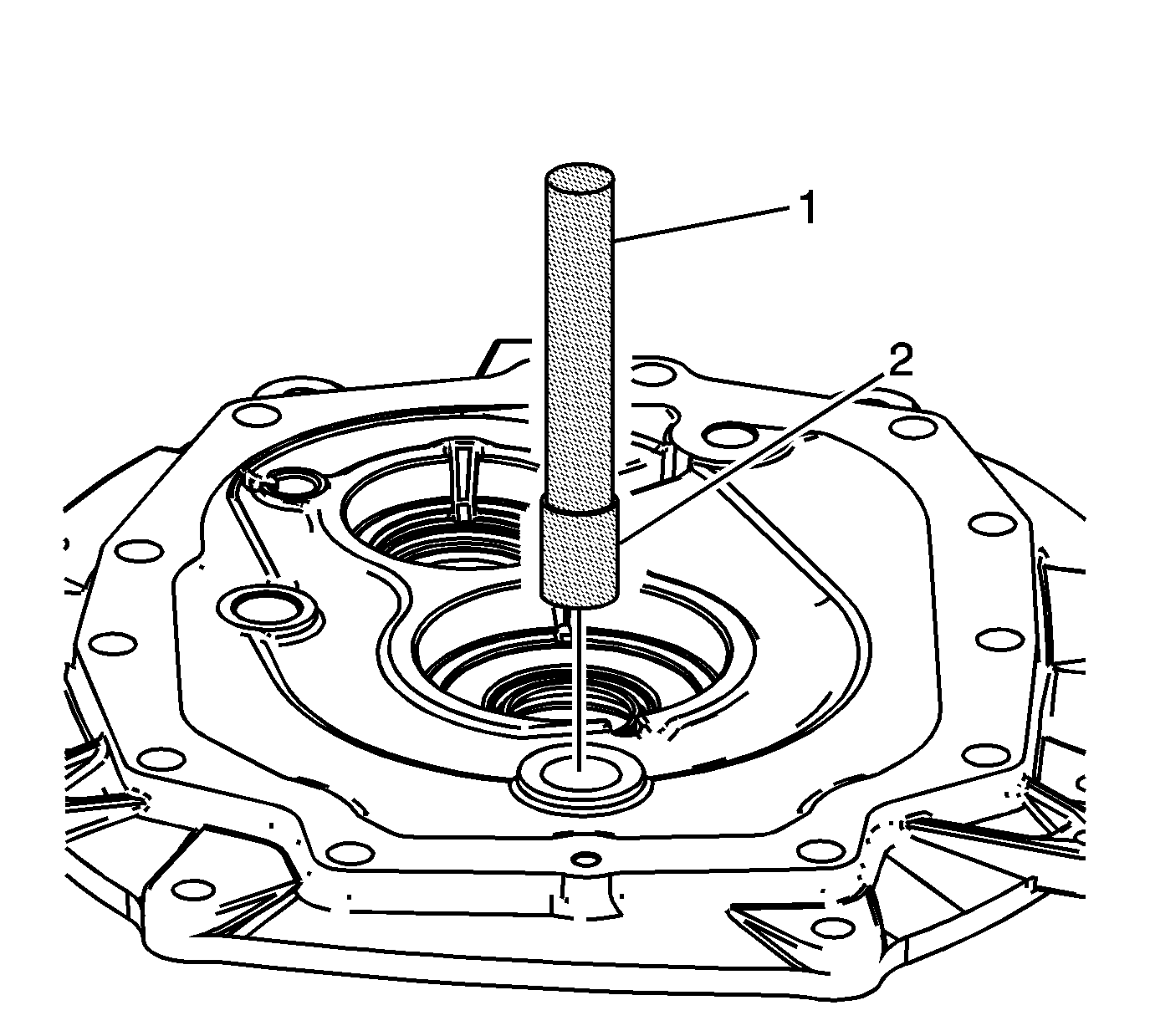 1
2