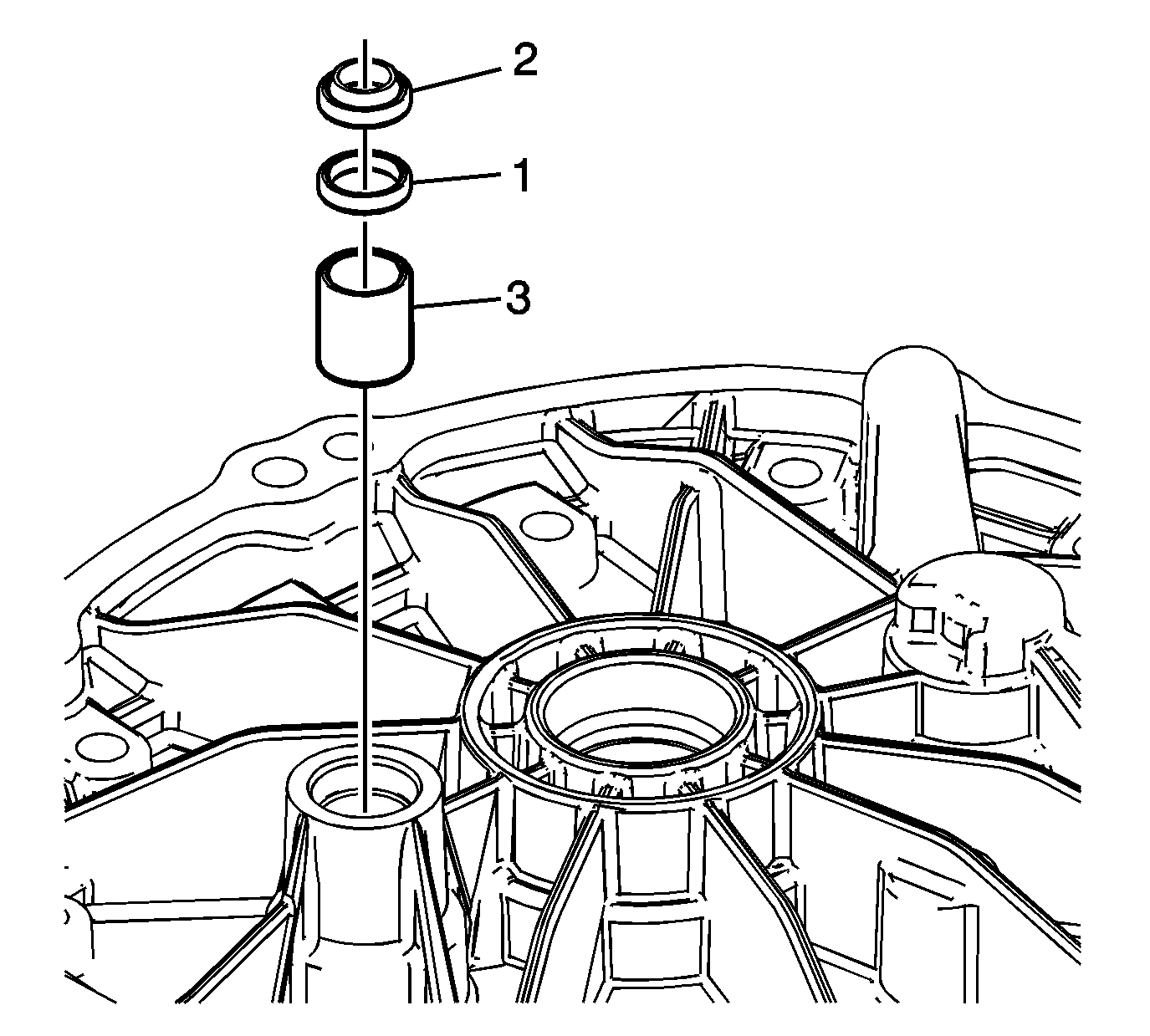 2
1
3