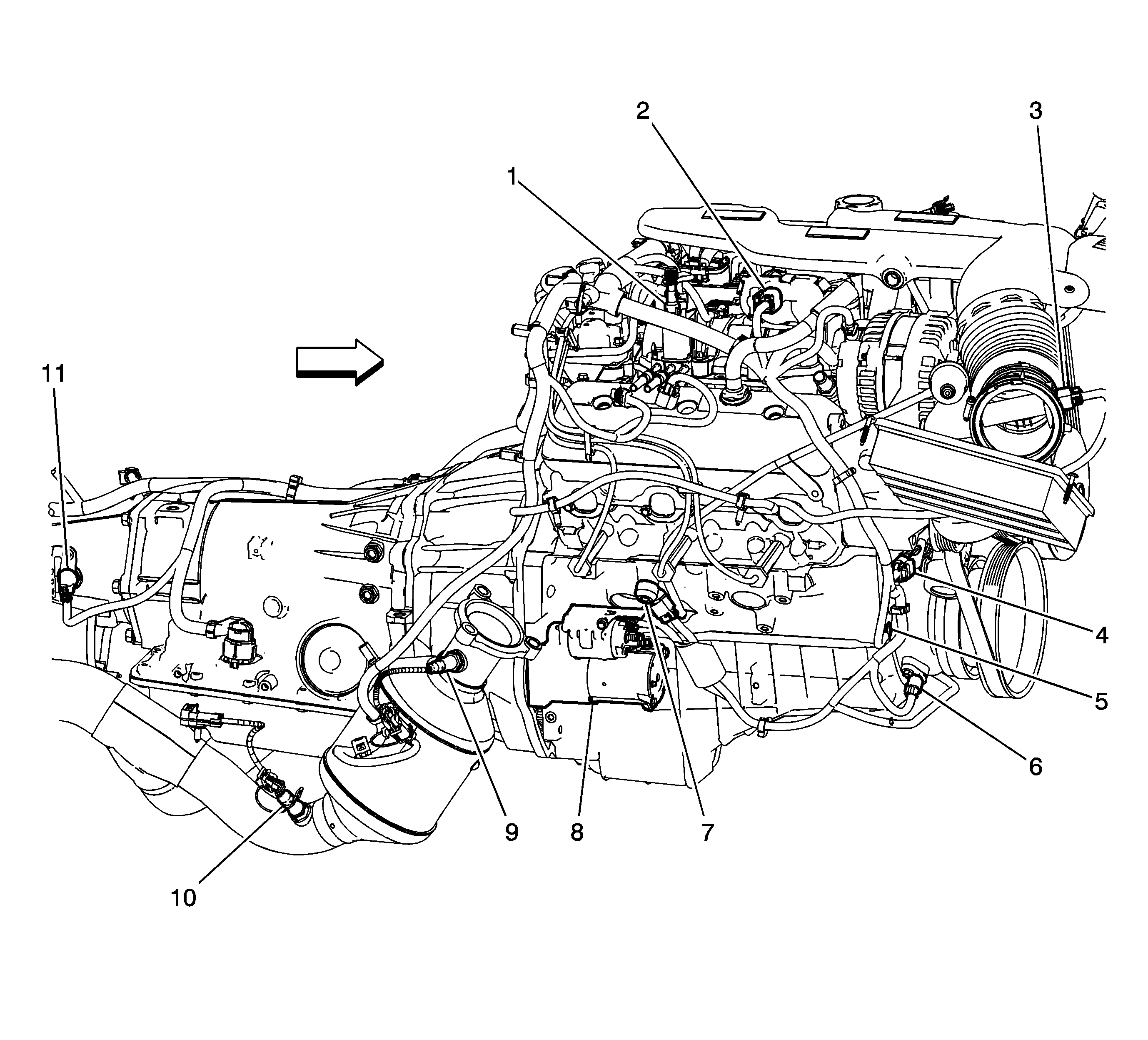 2
3
1
11
4
5
6
9
8
7
10