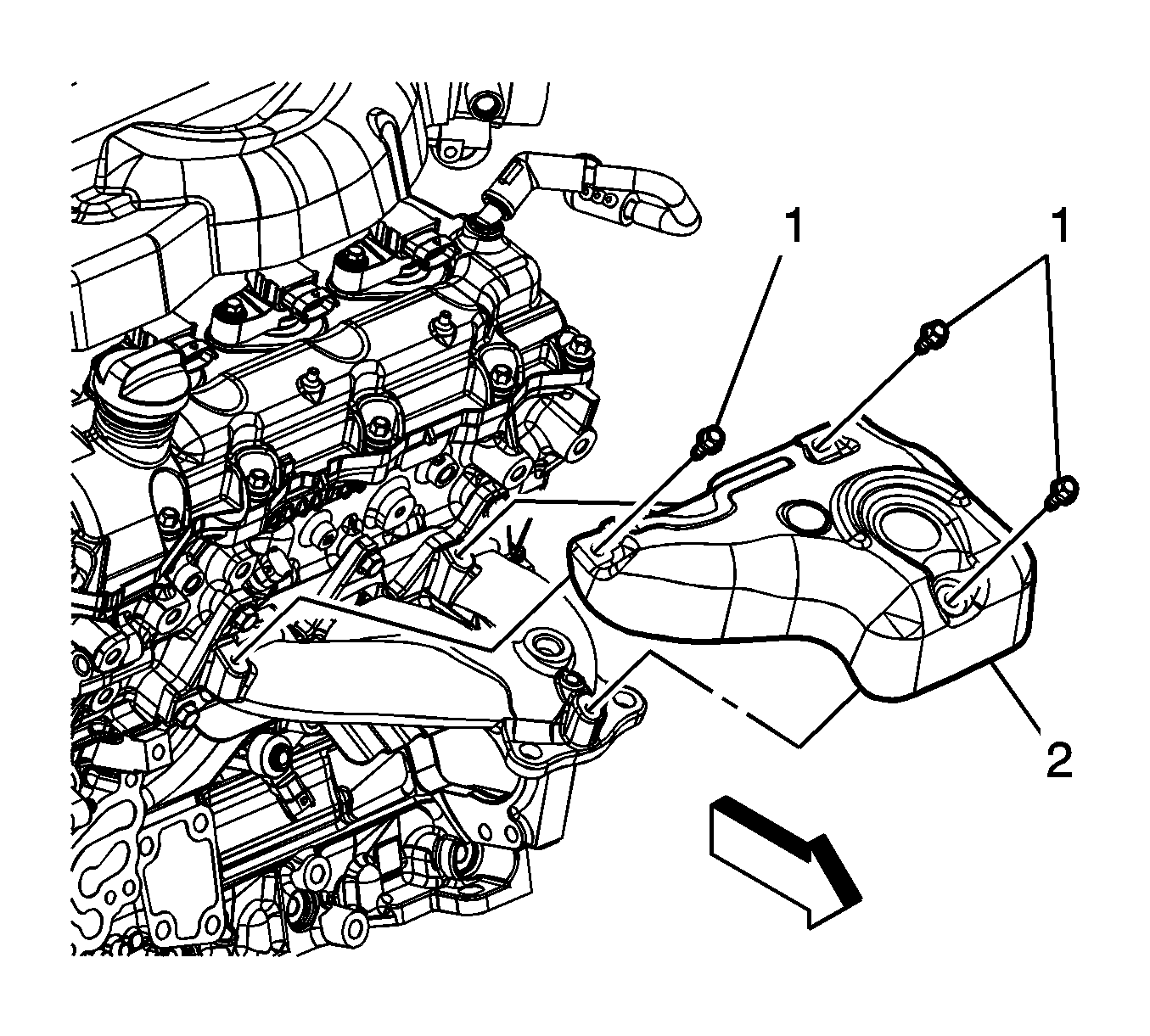 1
1
2