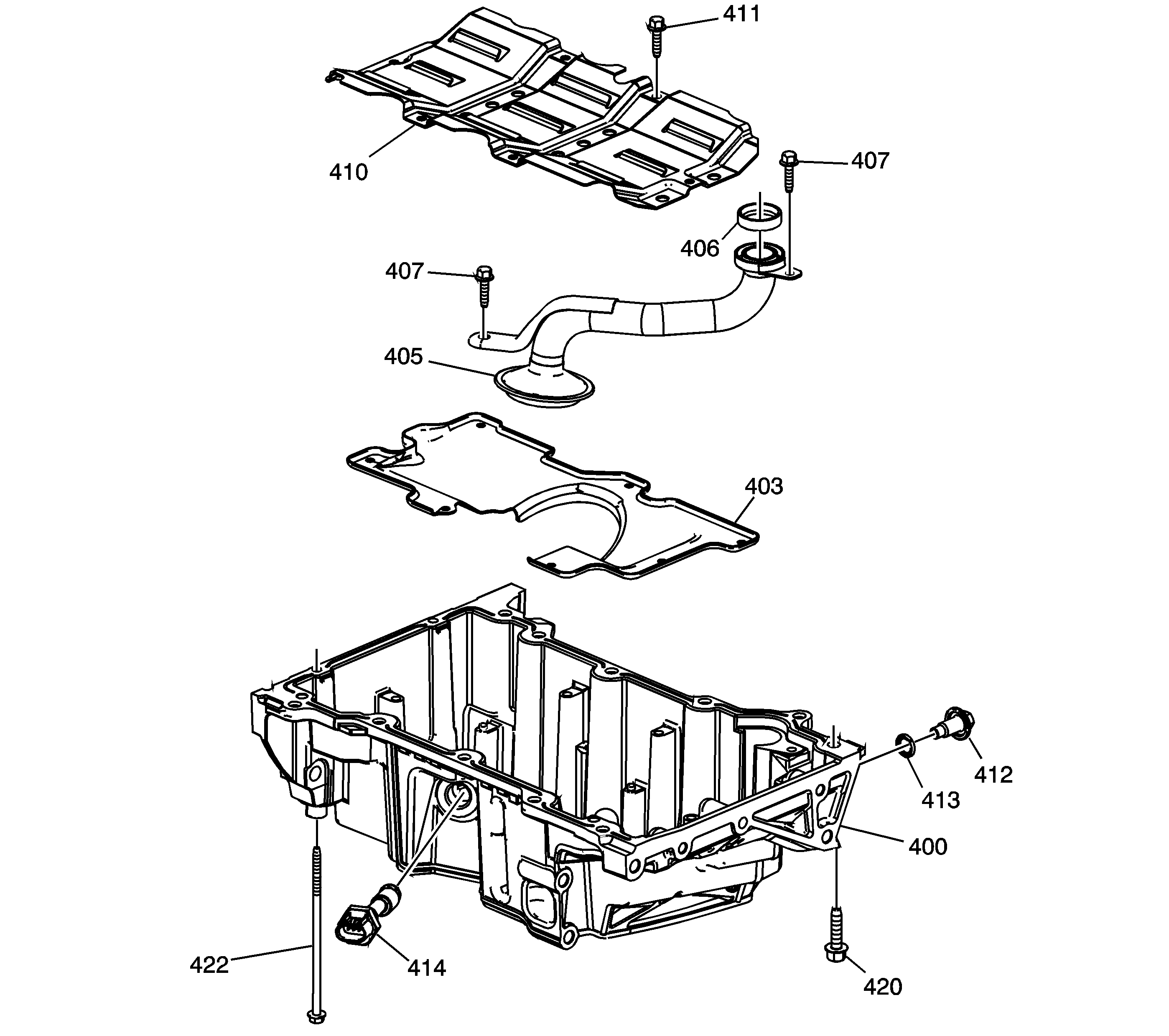 411
410
407
406
407
405
403
412
413
400
422
414
420