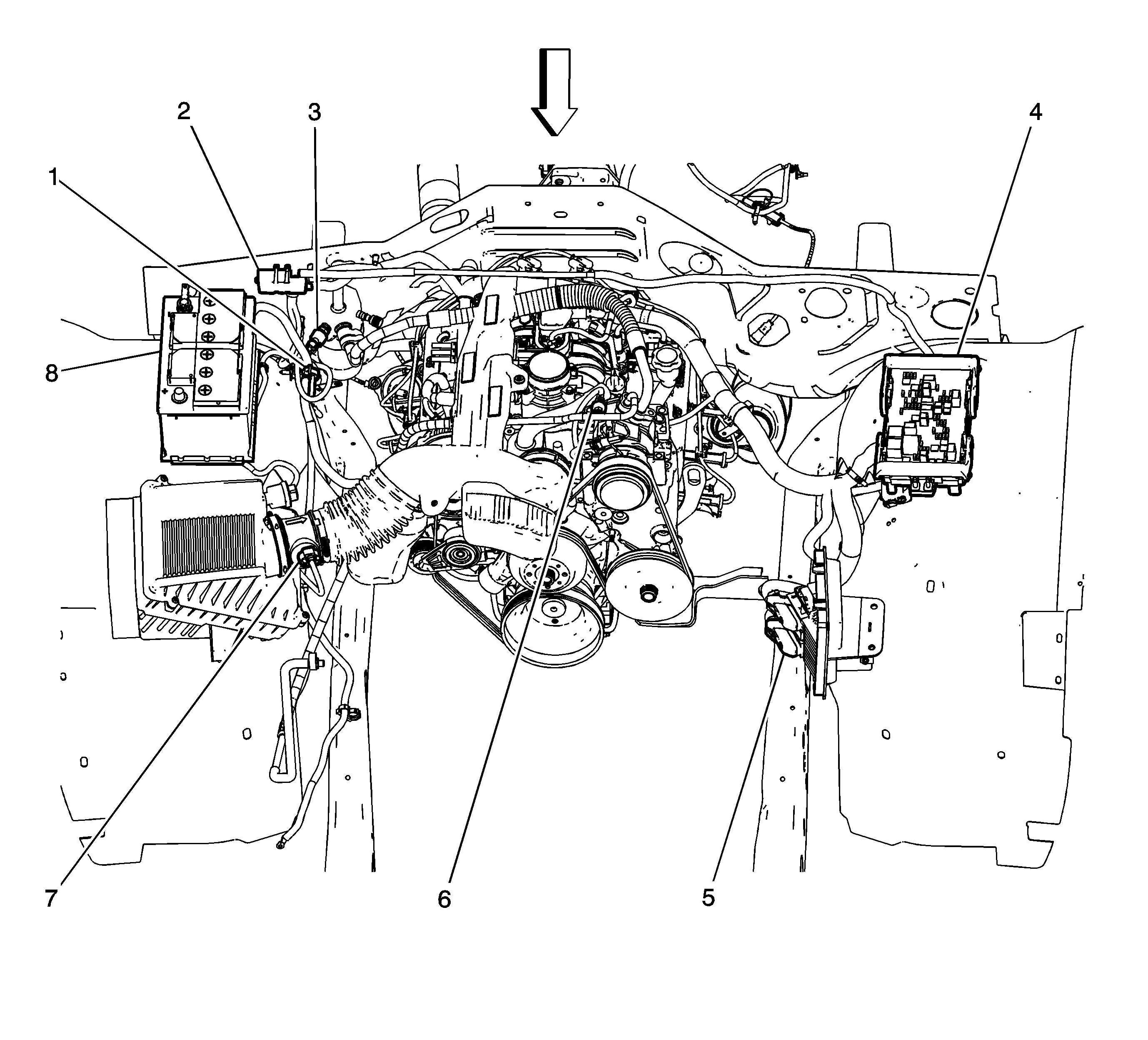 2
3
4
1
8
7
6
5