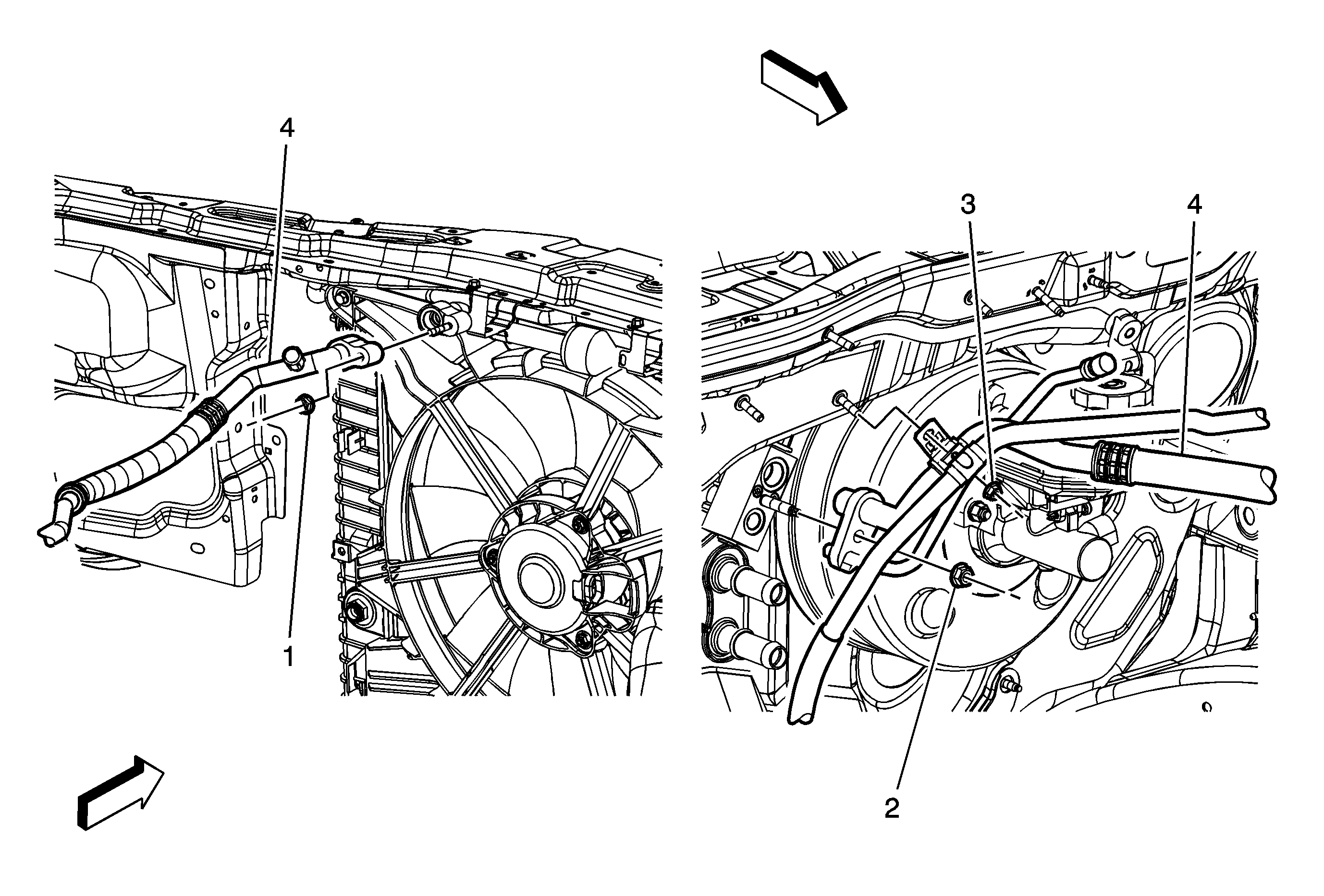 4
1
3
4
2