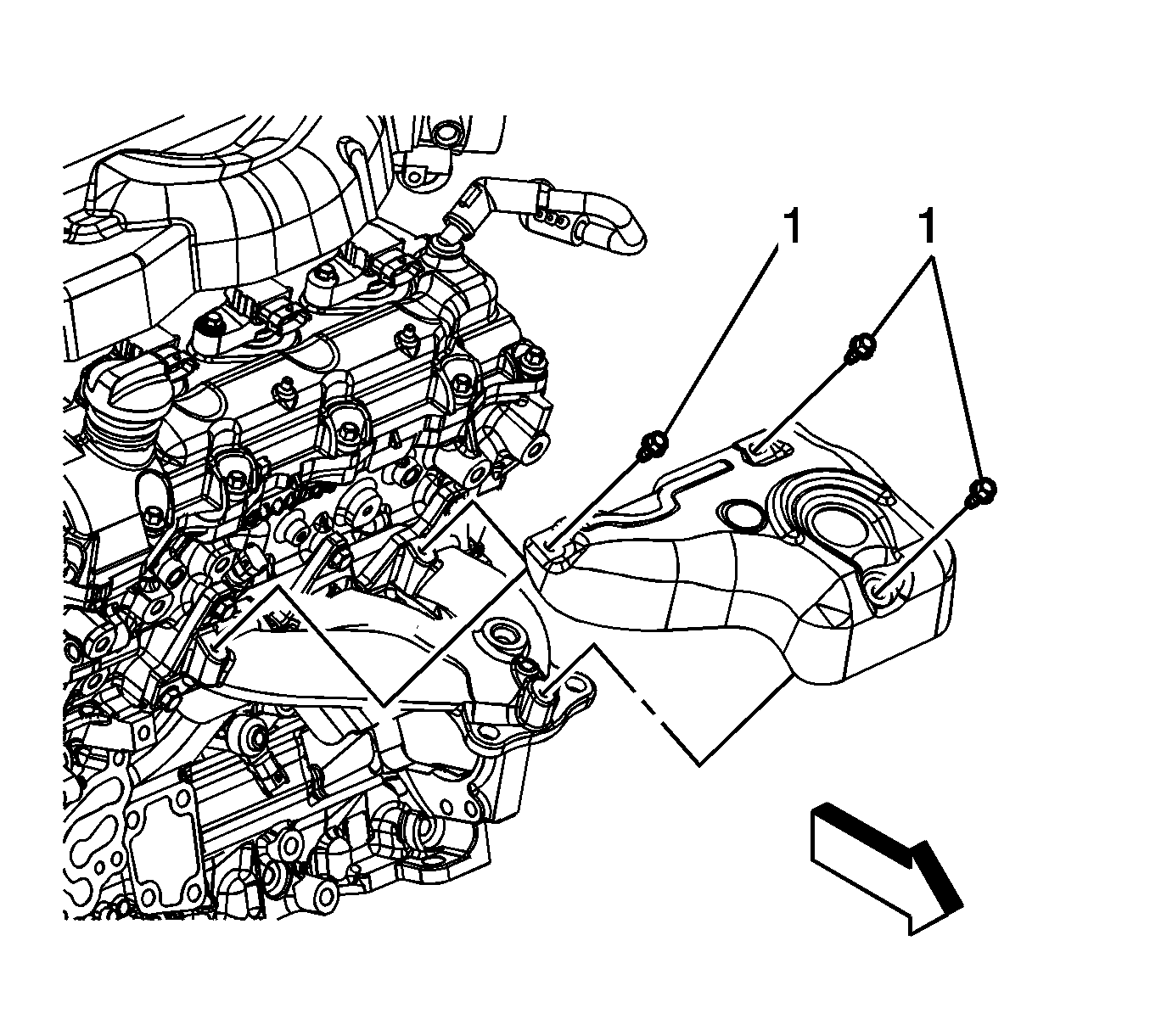 1
1