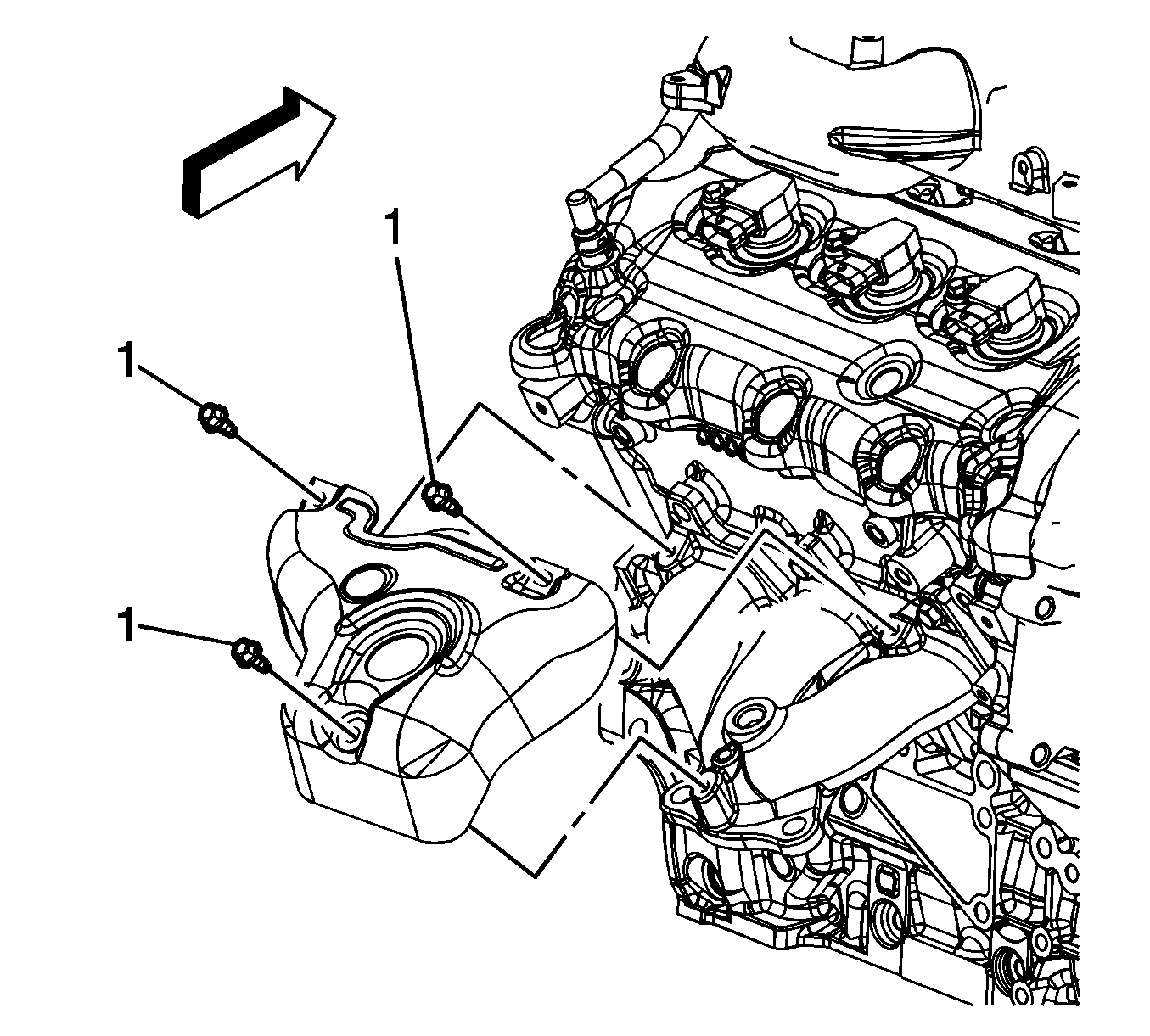 1
1
1