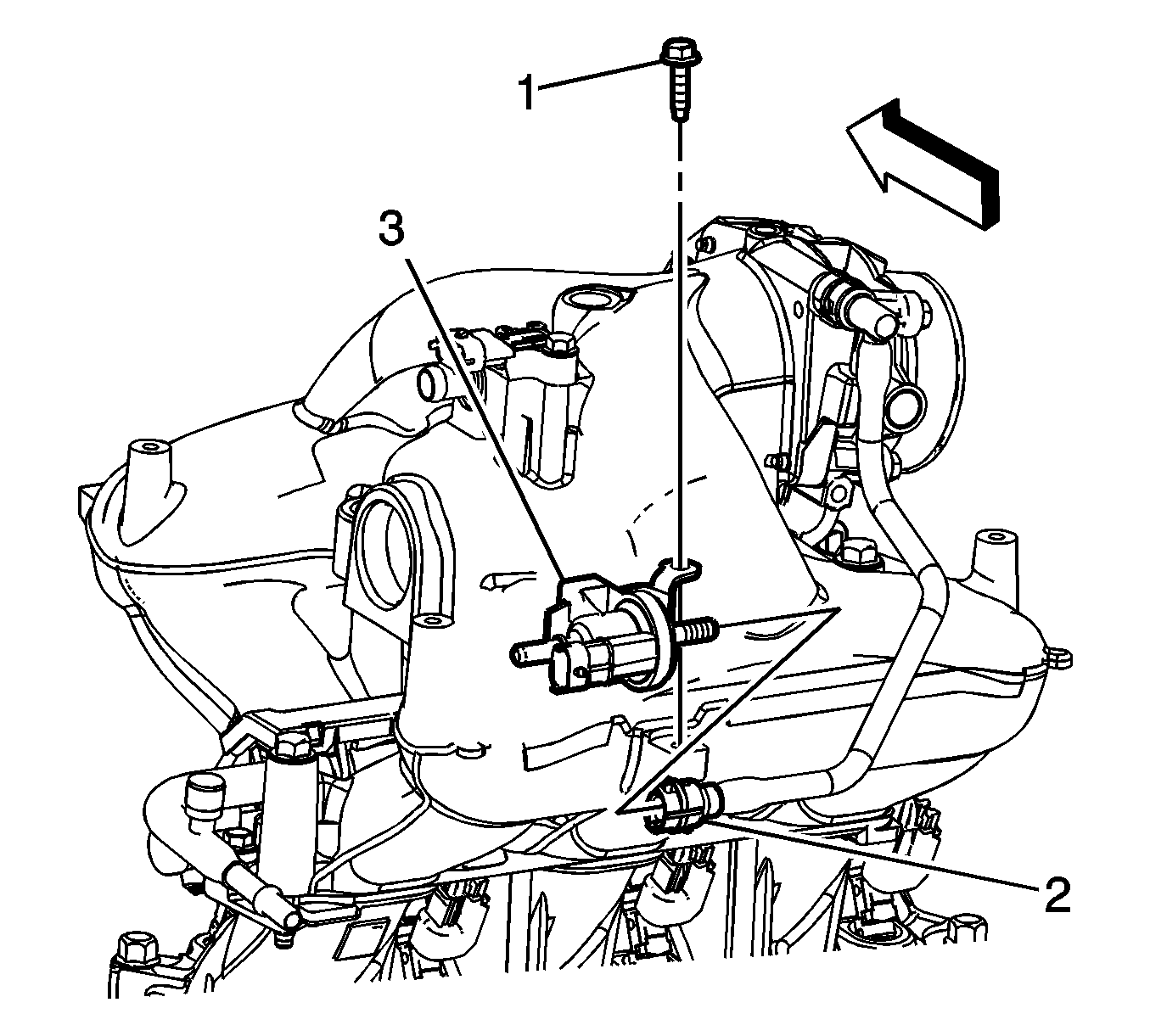 1
3
2