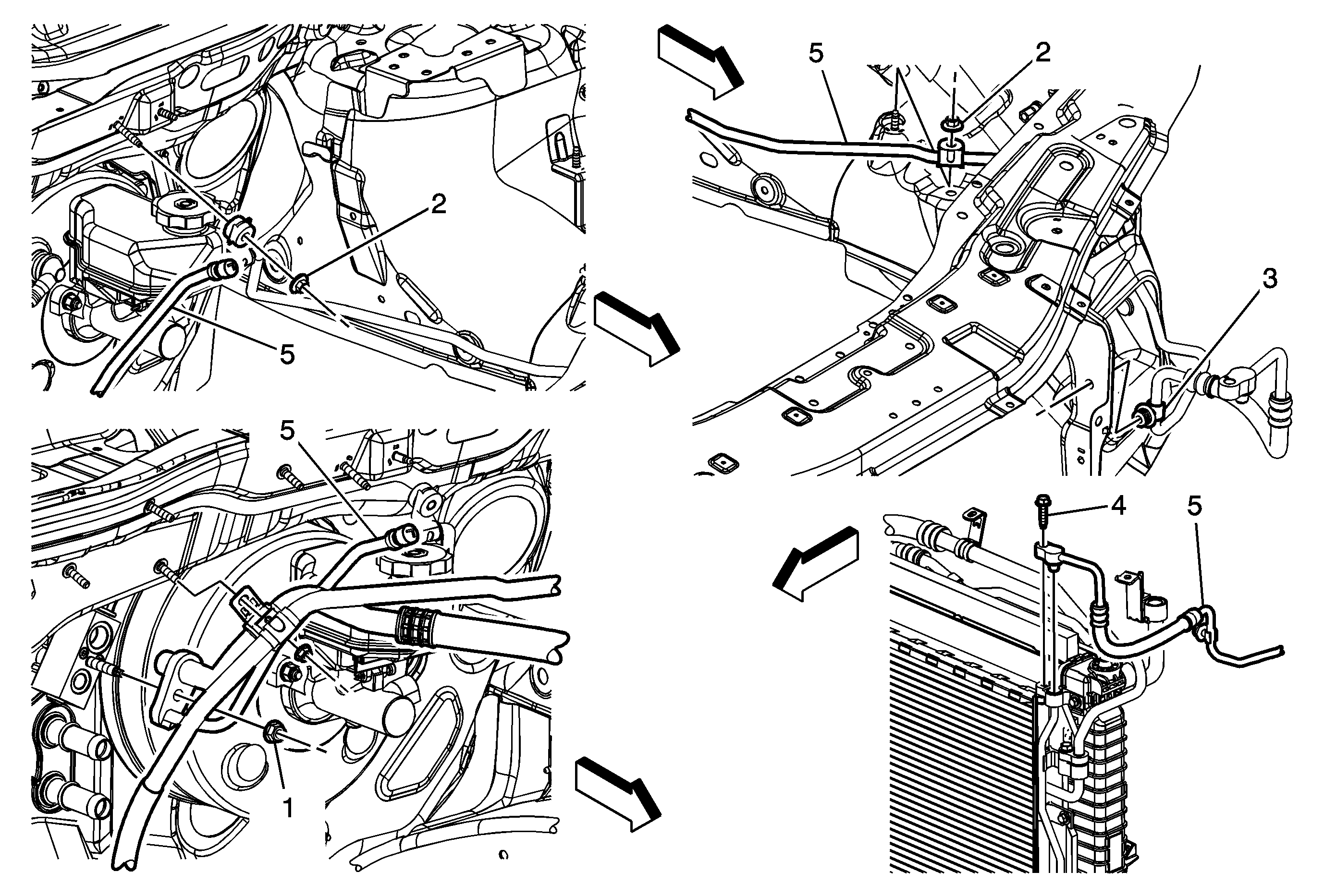 2
5
5
2
3
5
1
4
5