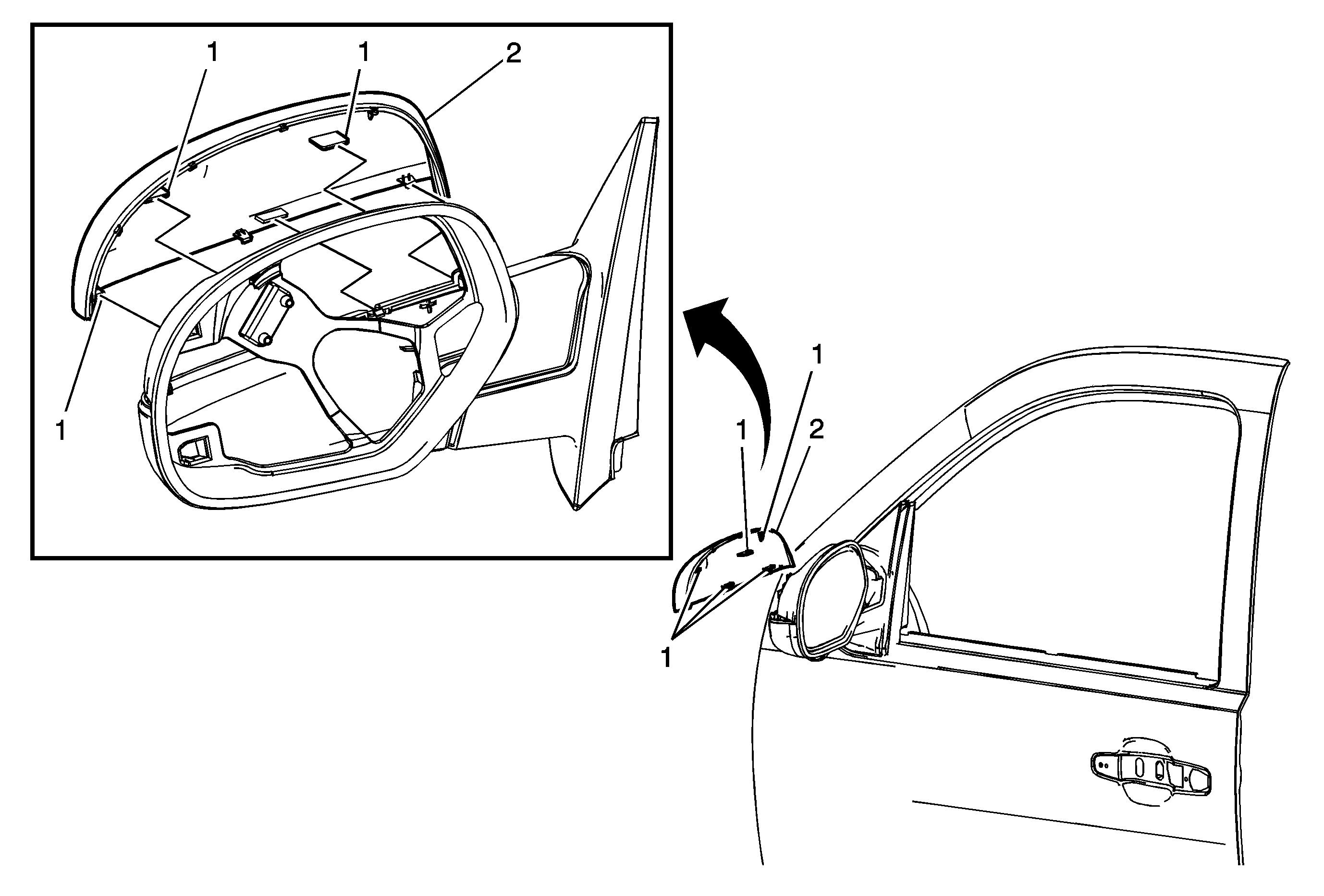 1
1
2
1
1
1
2
1