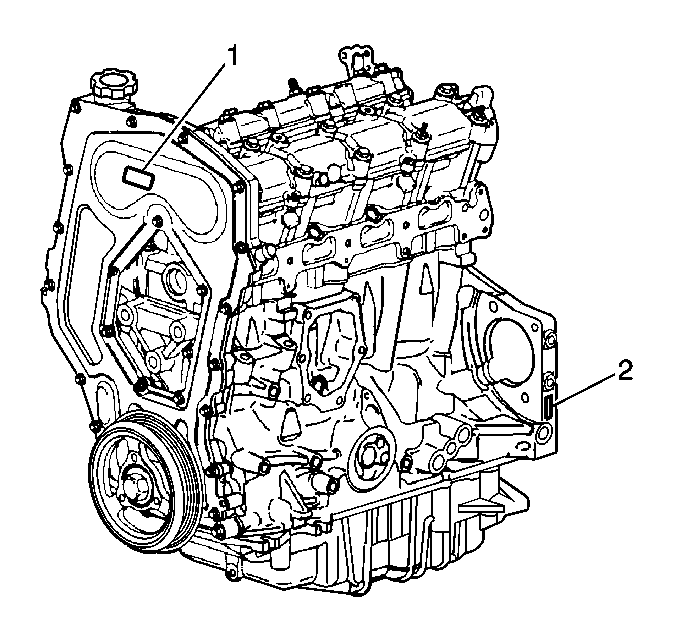 1
2