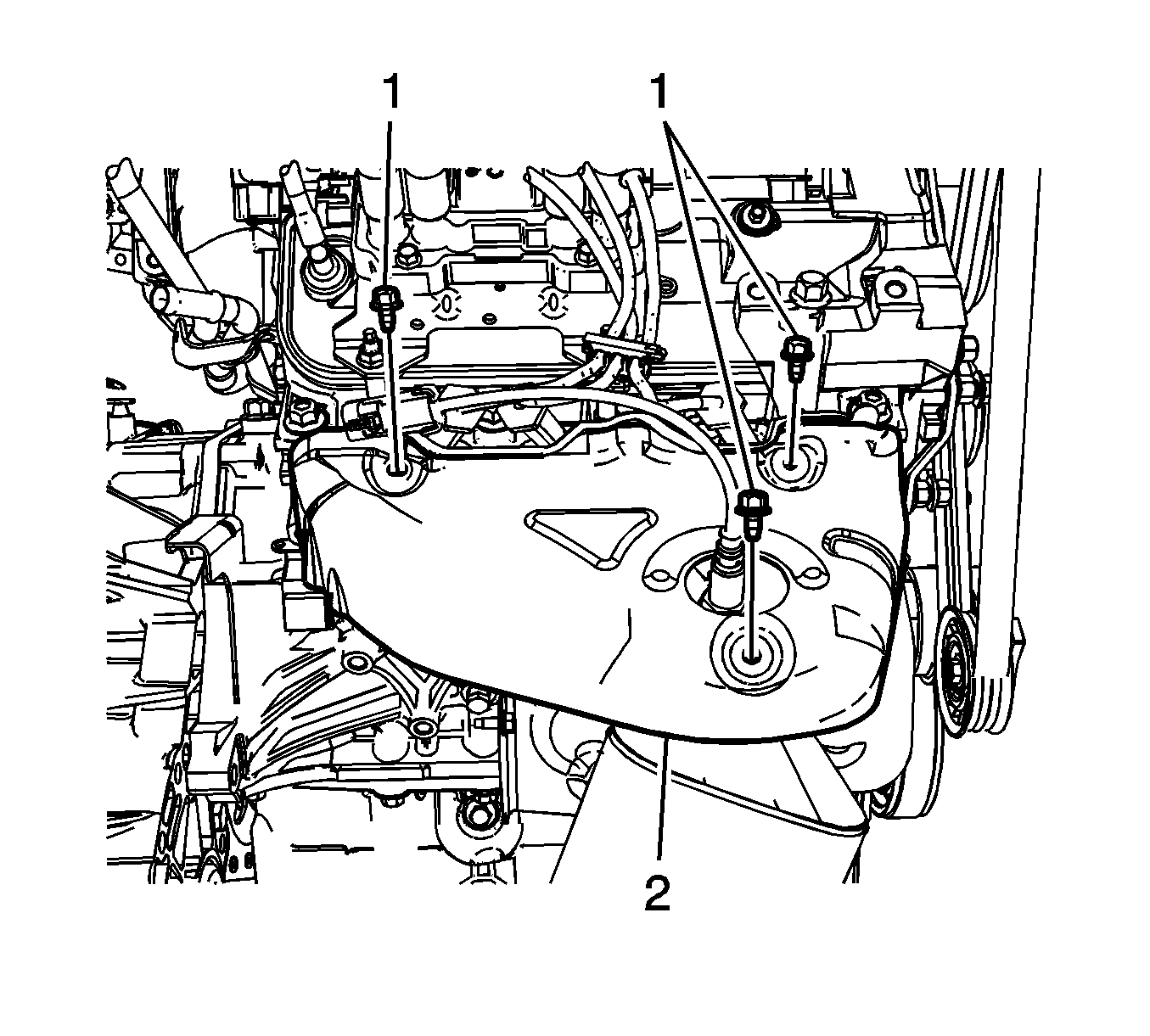 1
1
2