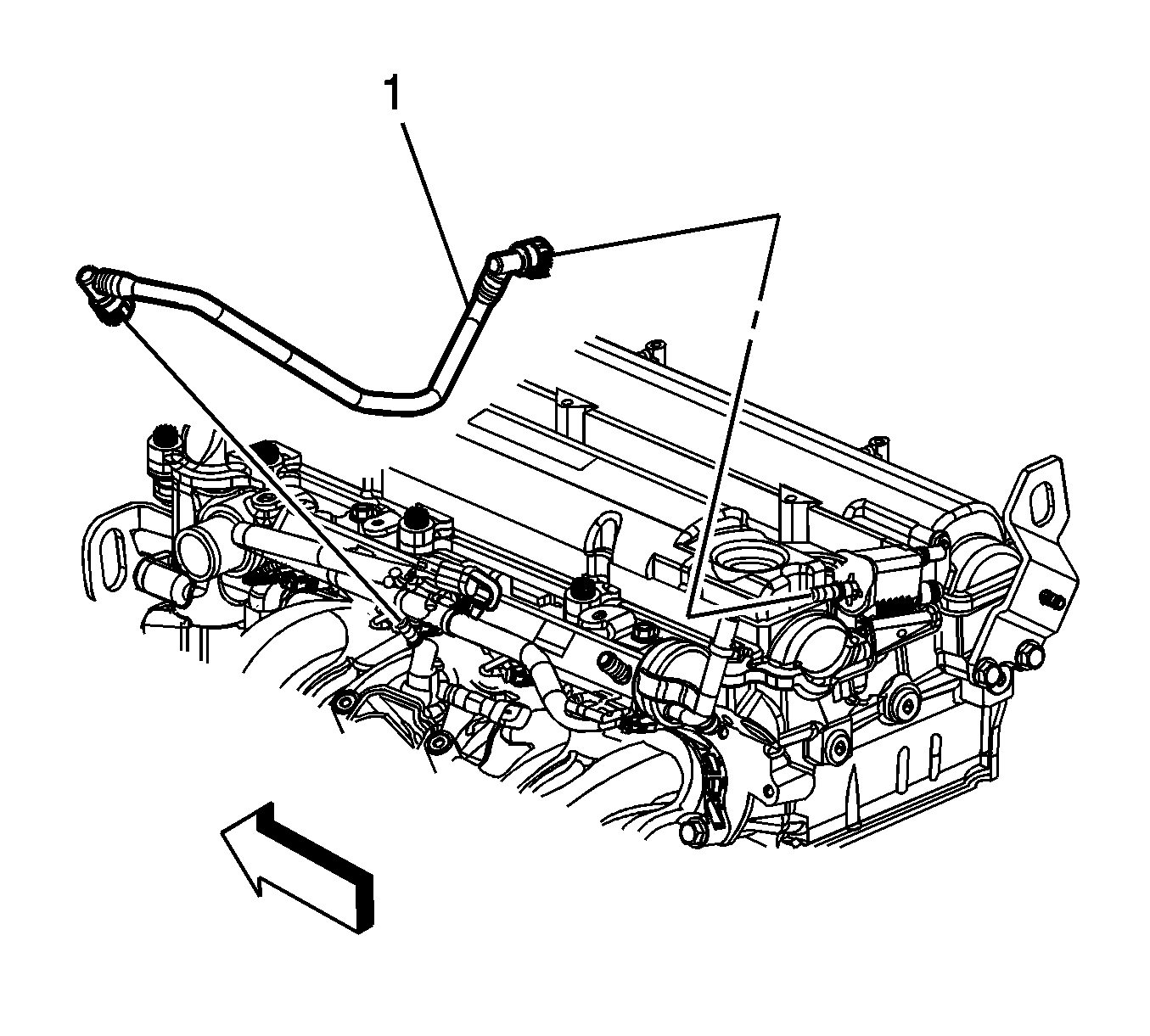 1