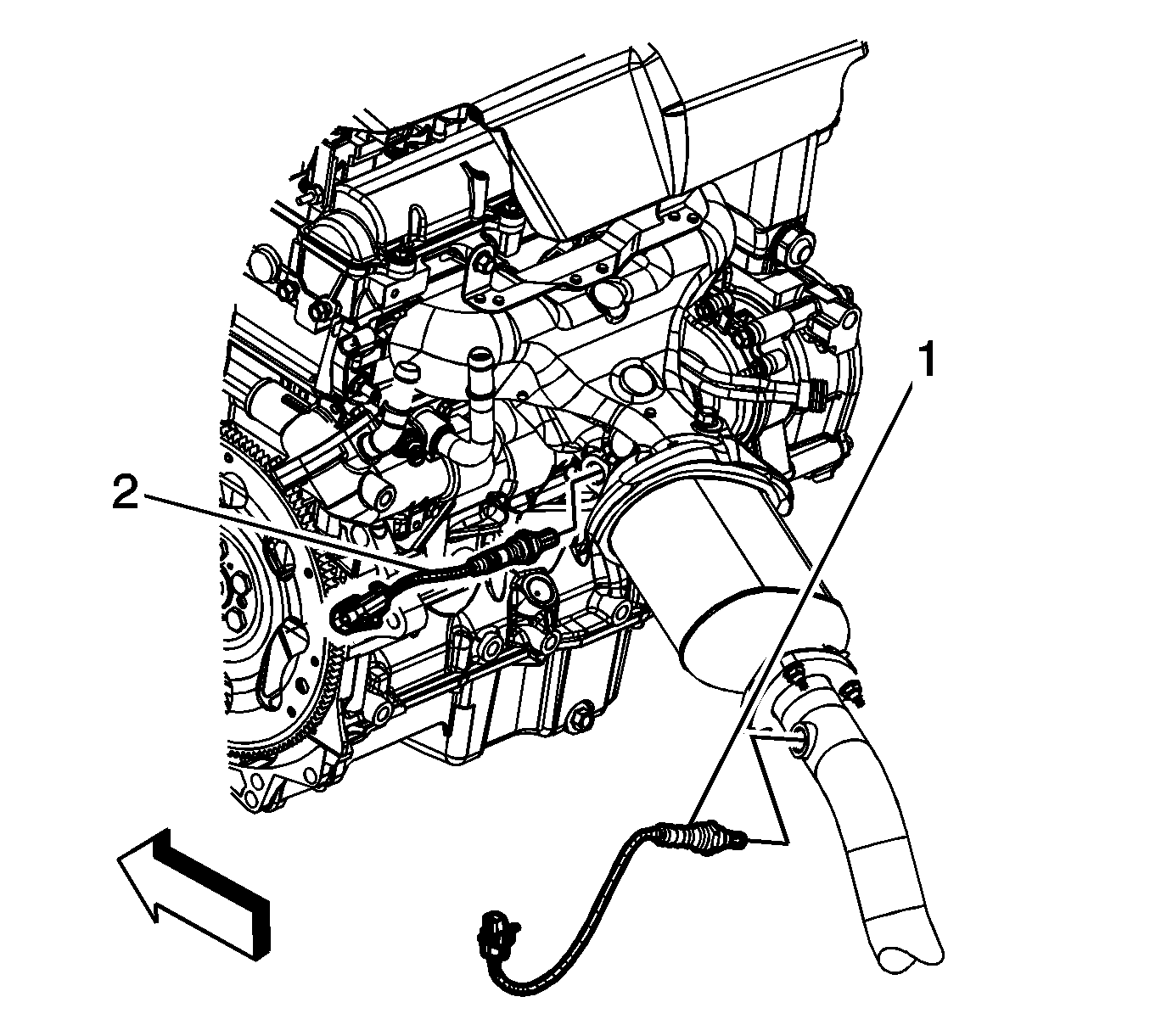 1

2