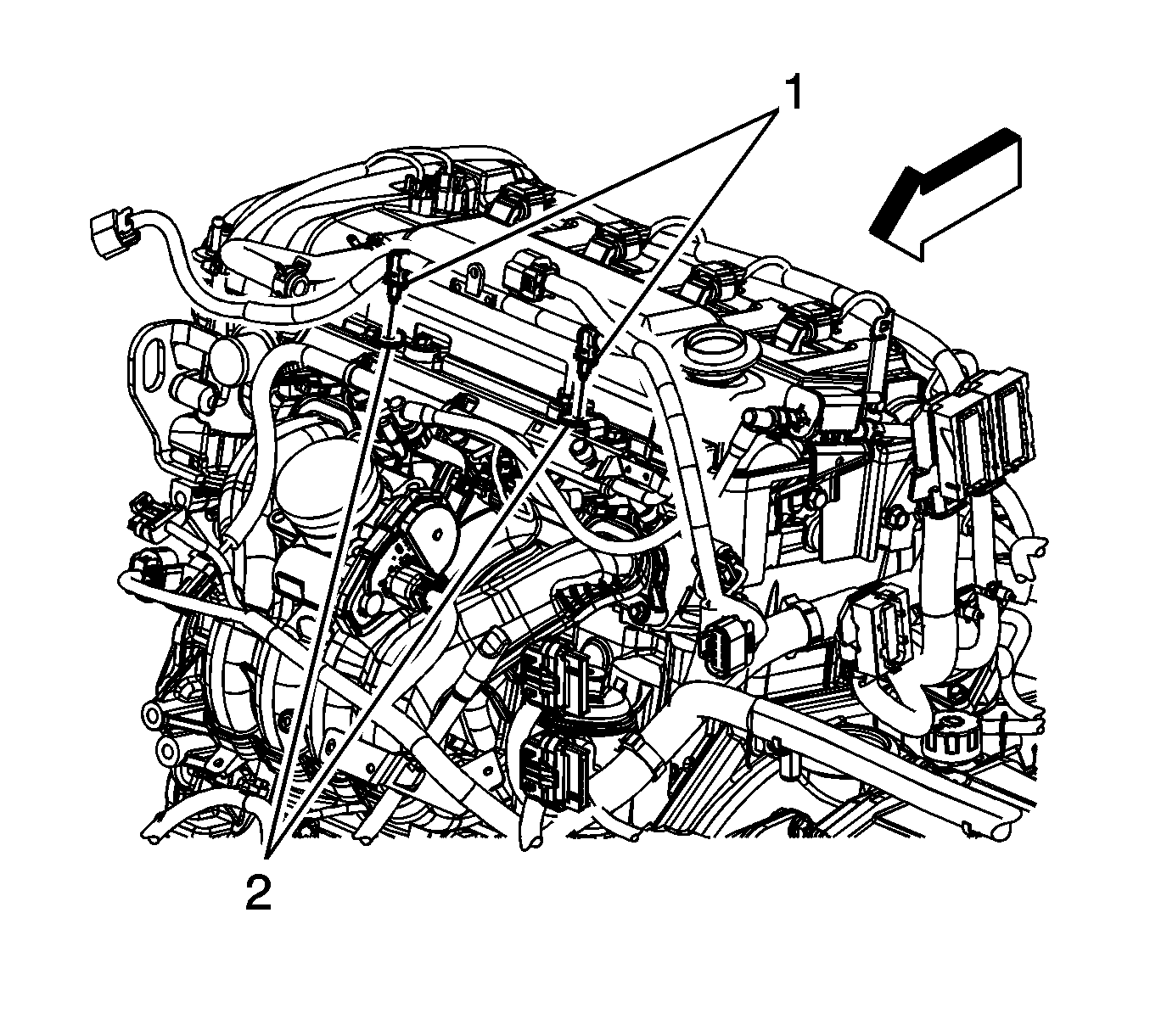 1

2