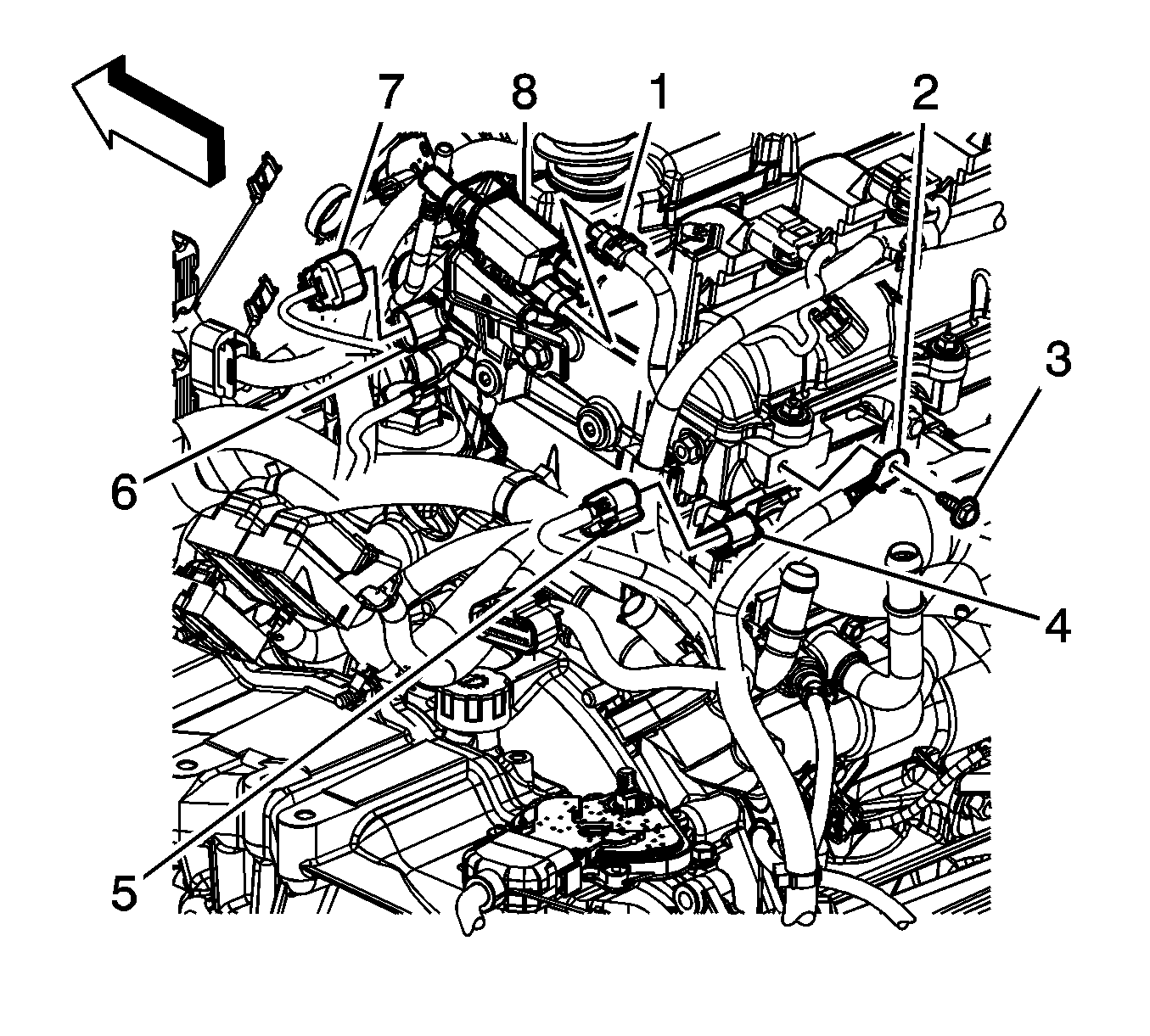 7
8
1
2
3
6
4
5