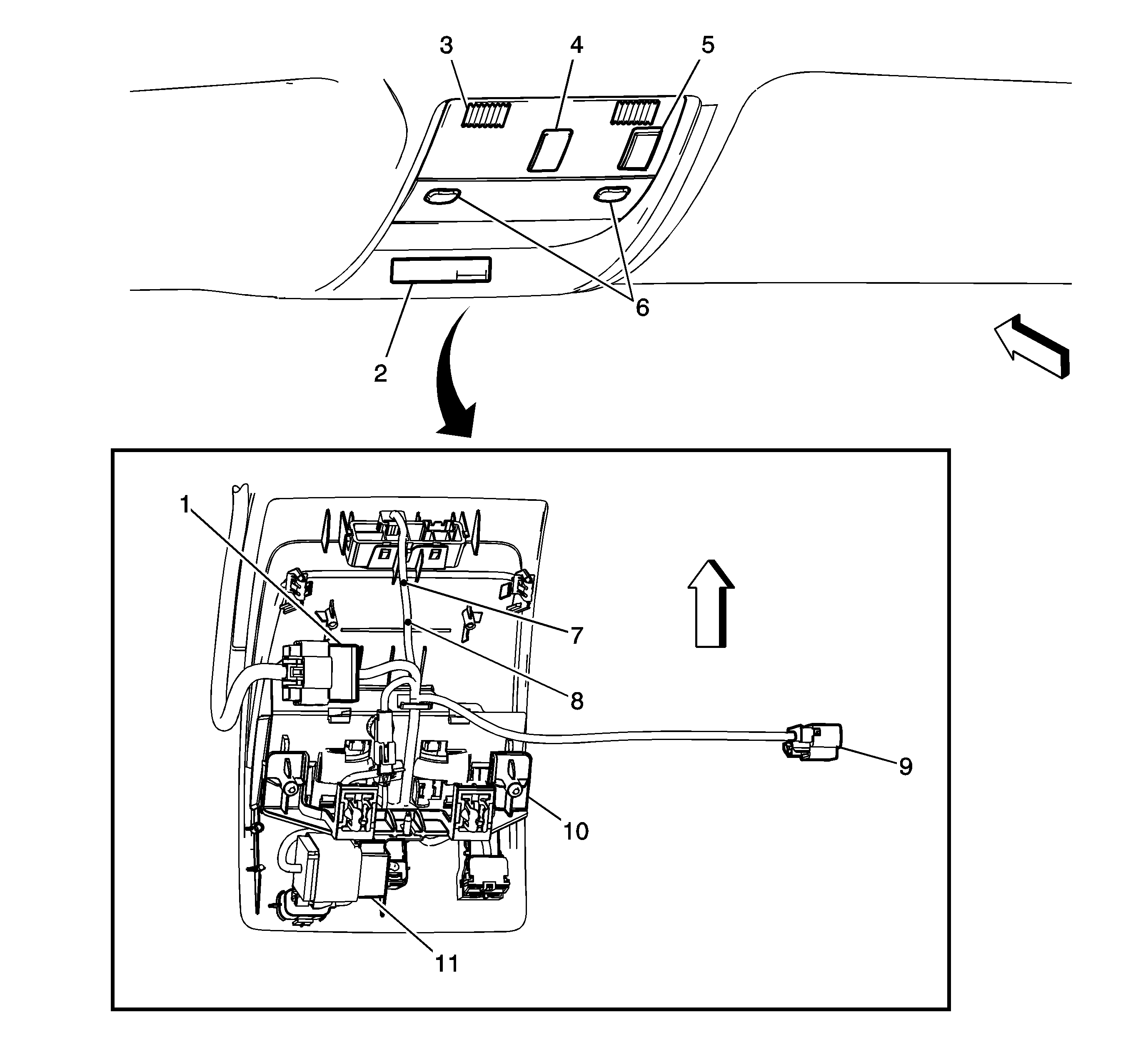 3
4
5
6
2
1
7
8
9
10
11