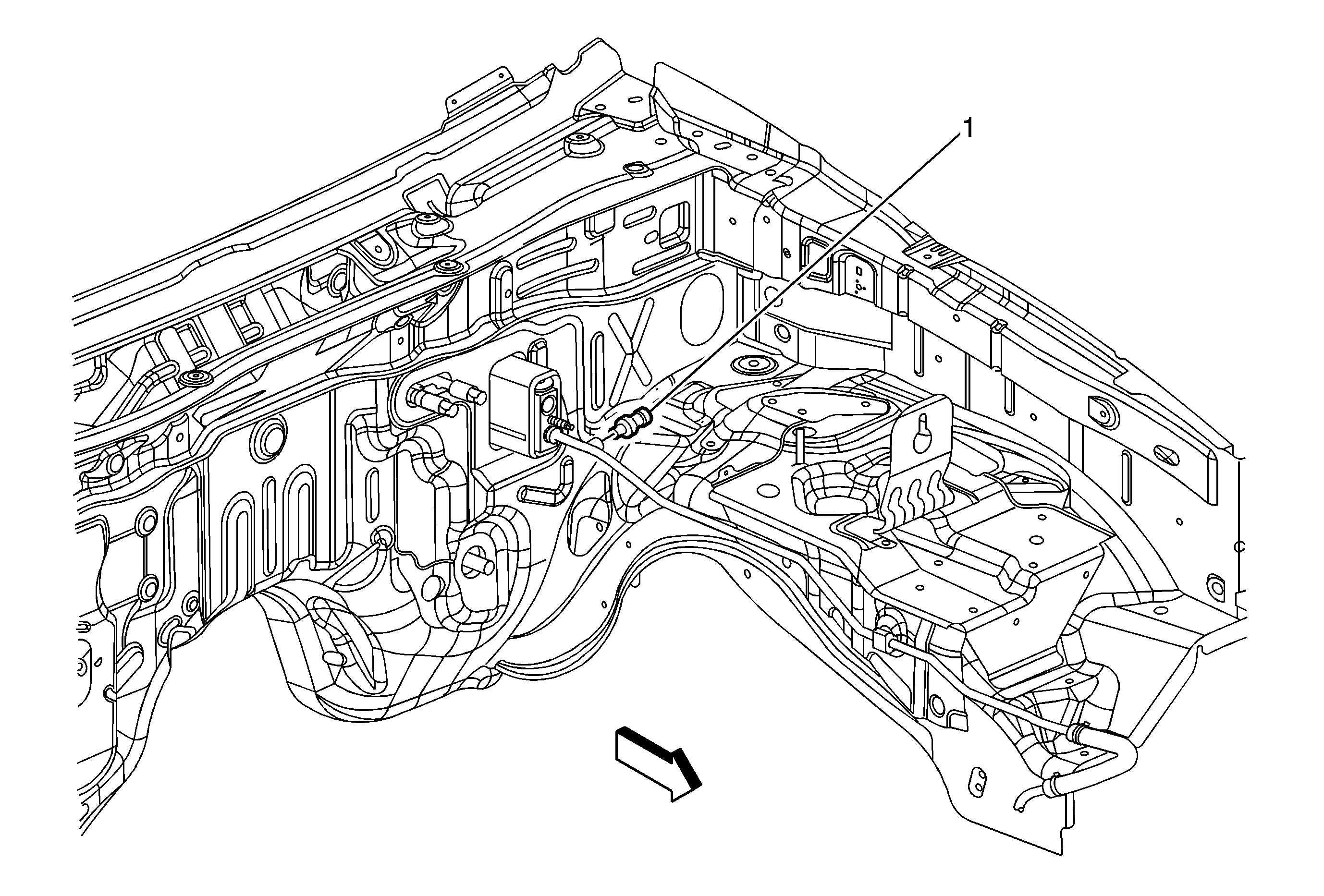 1