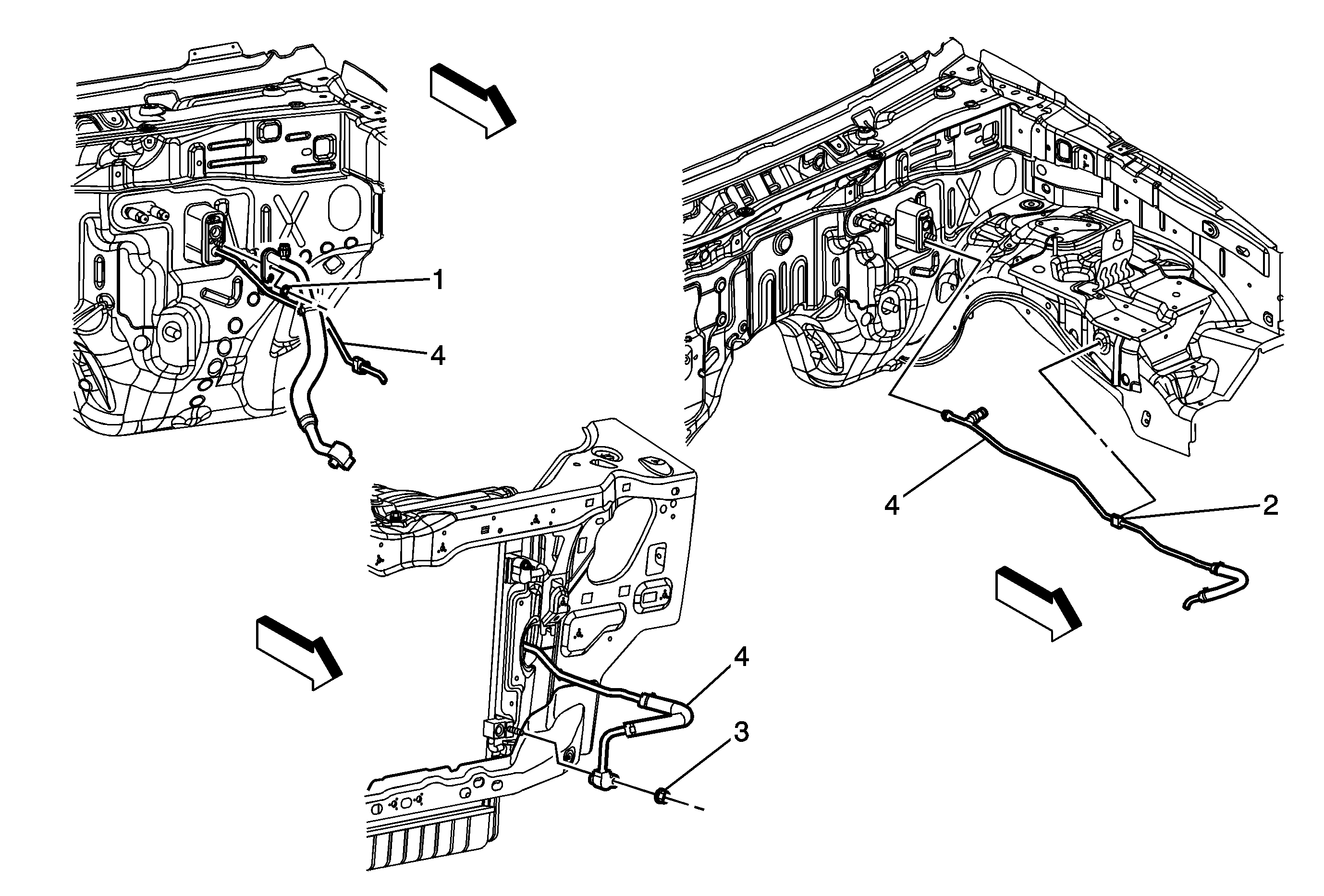 1
4
4
2
4
3