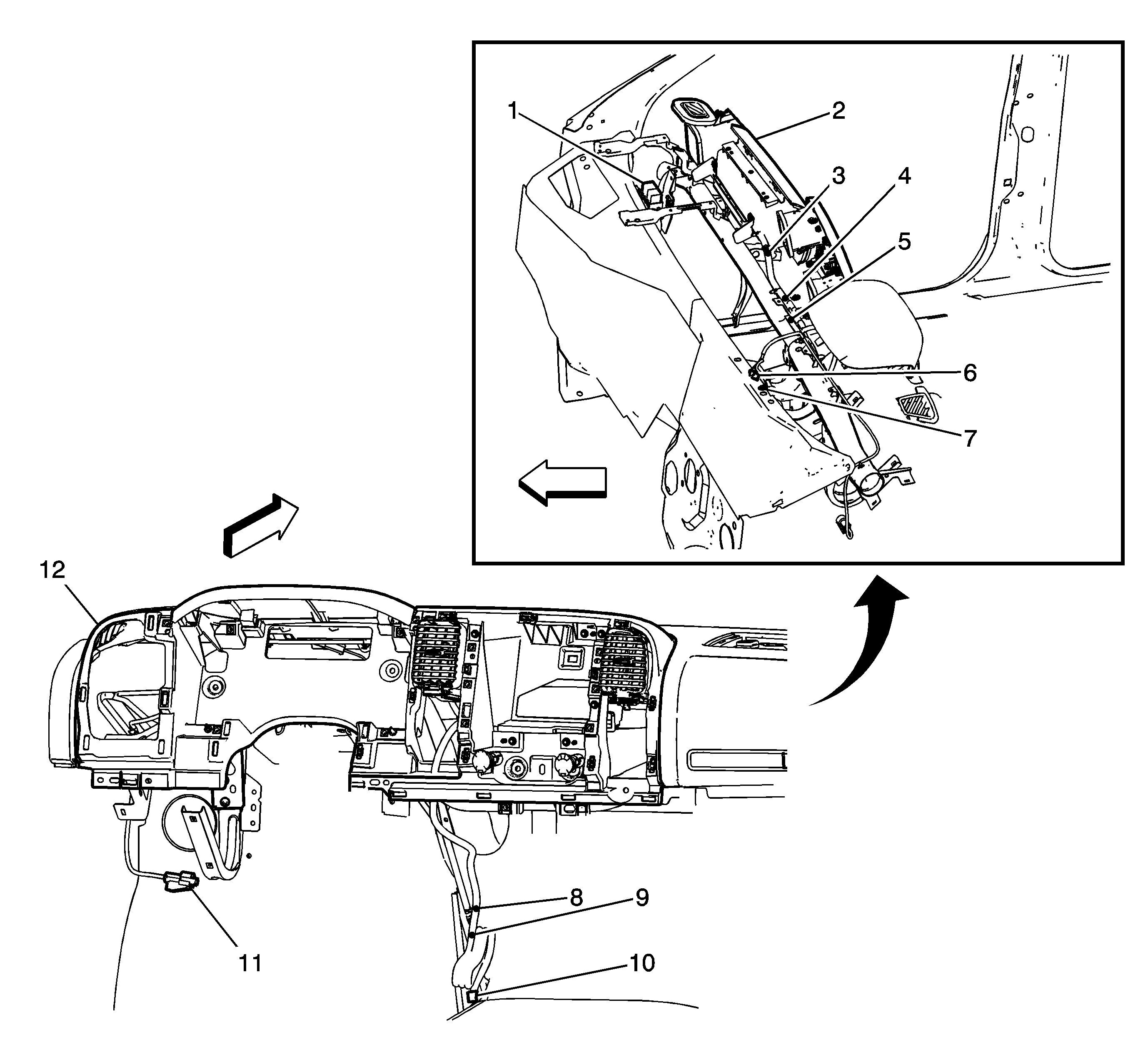 1
2
3
4
5
6
7
12
8
9
11
10