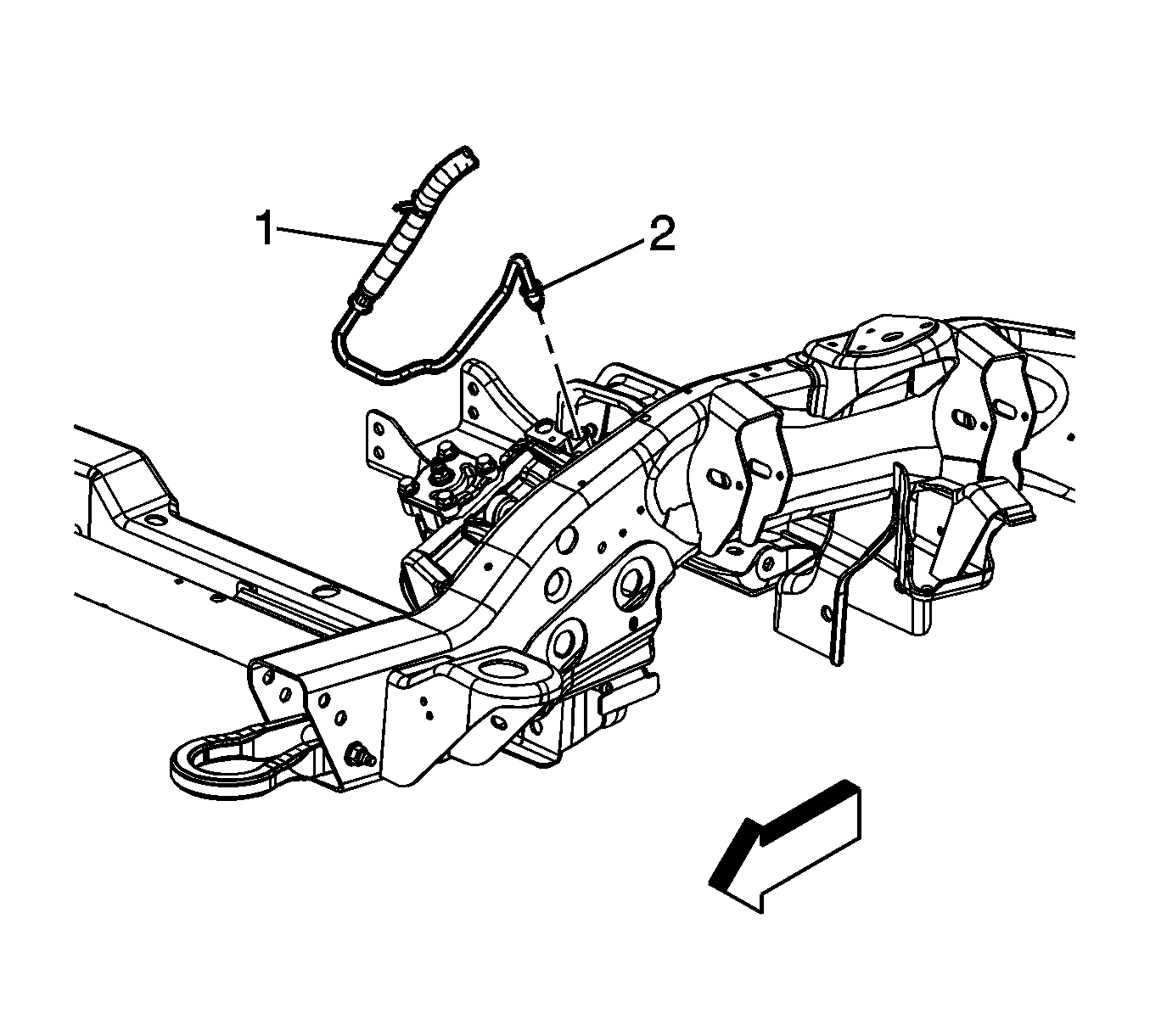 1
2