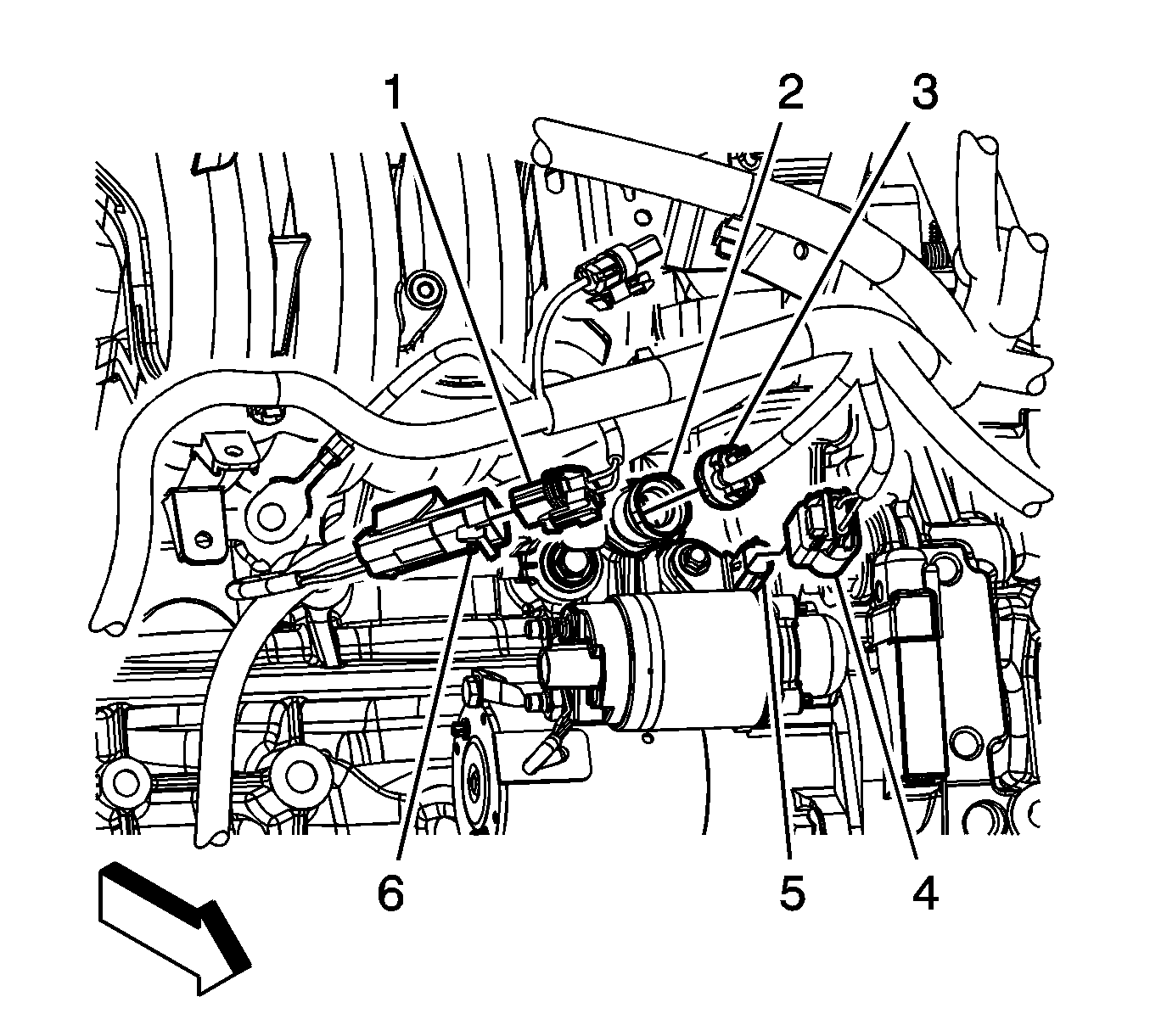 1
2
3
6
5
4