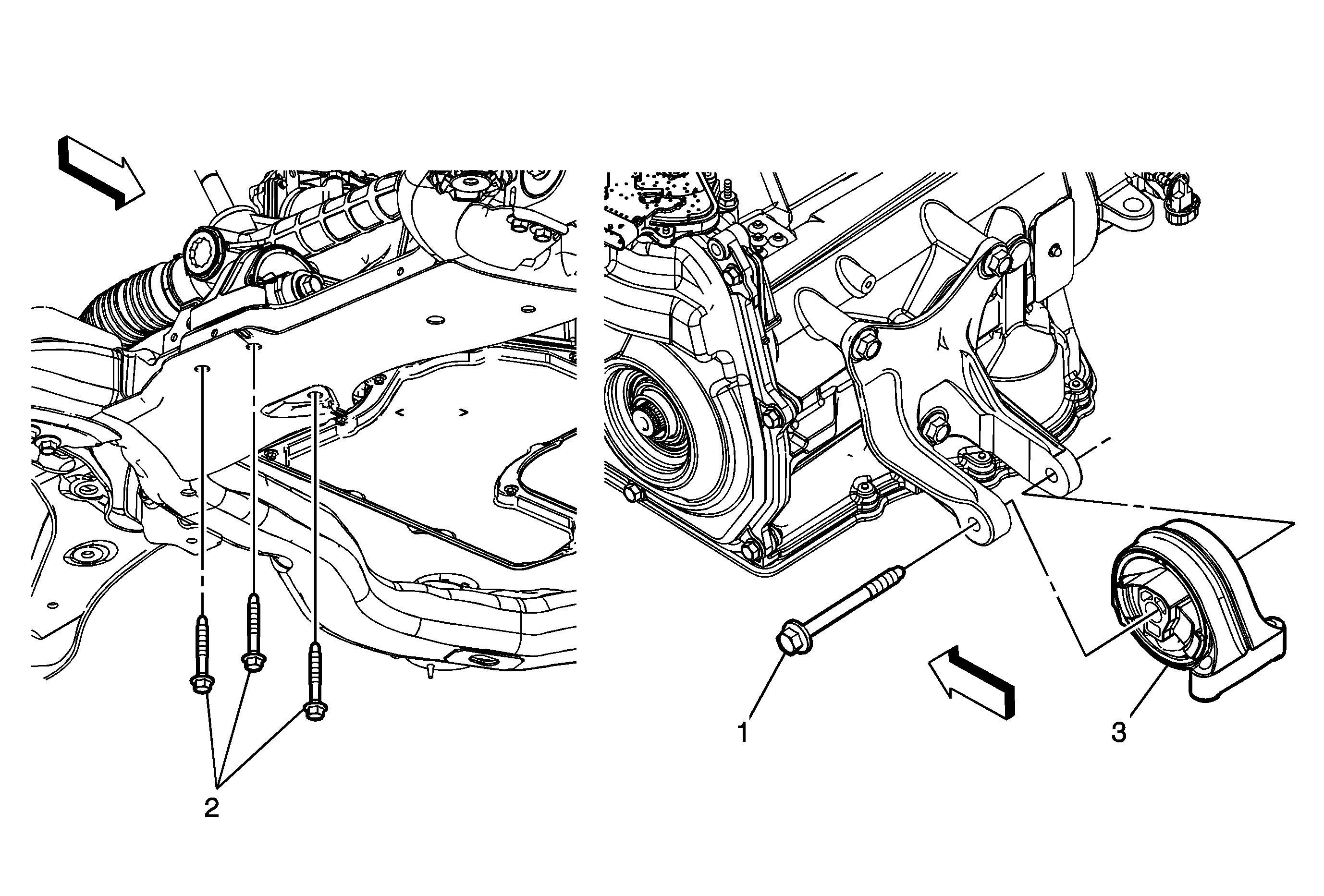 2

1

3