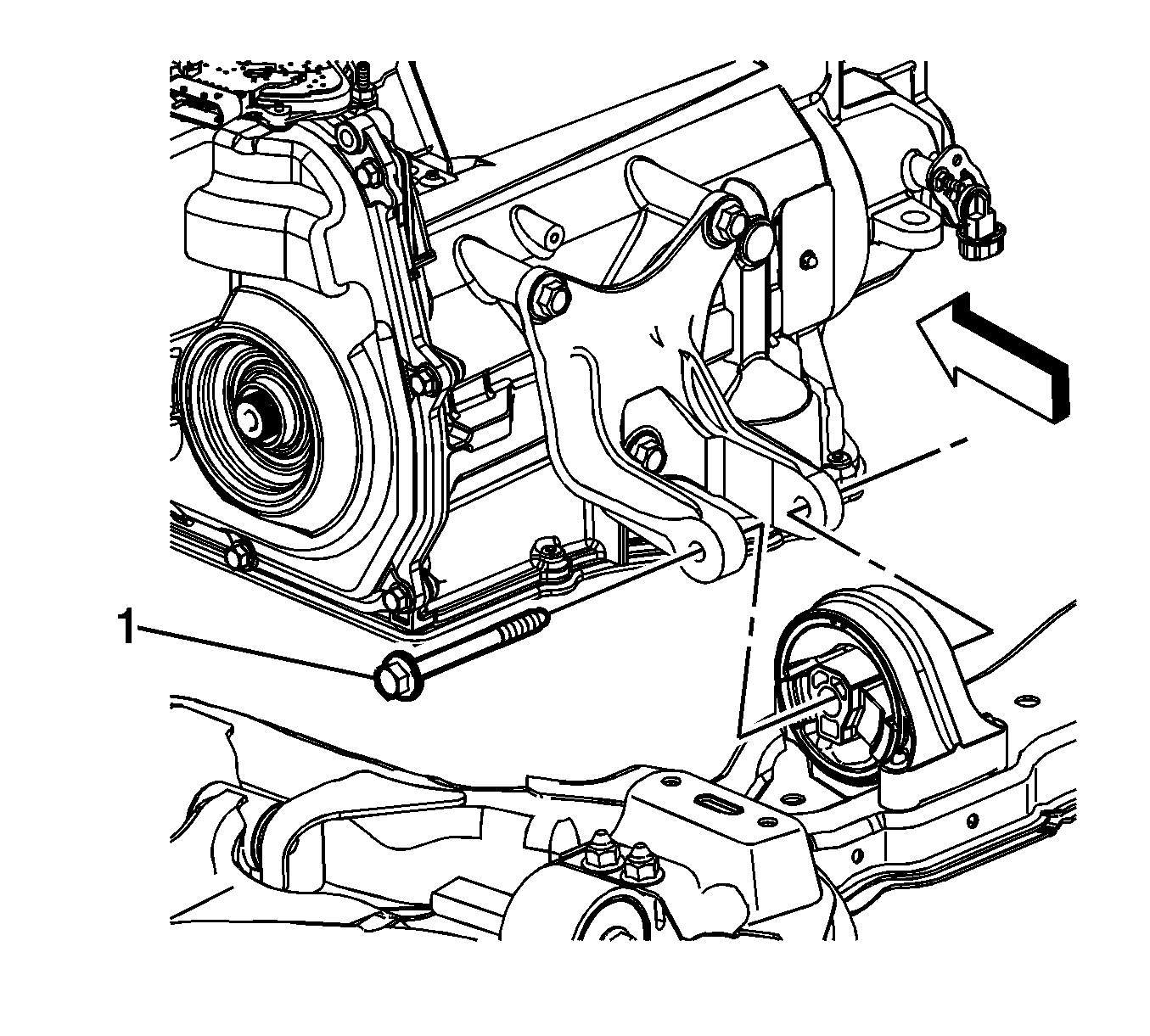 1