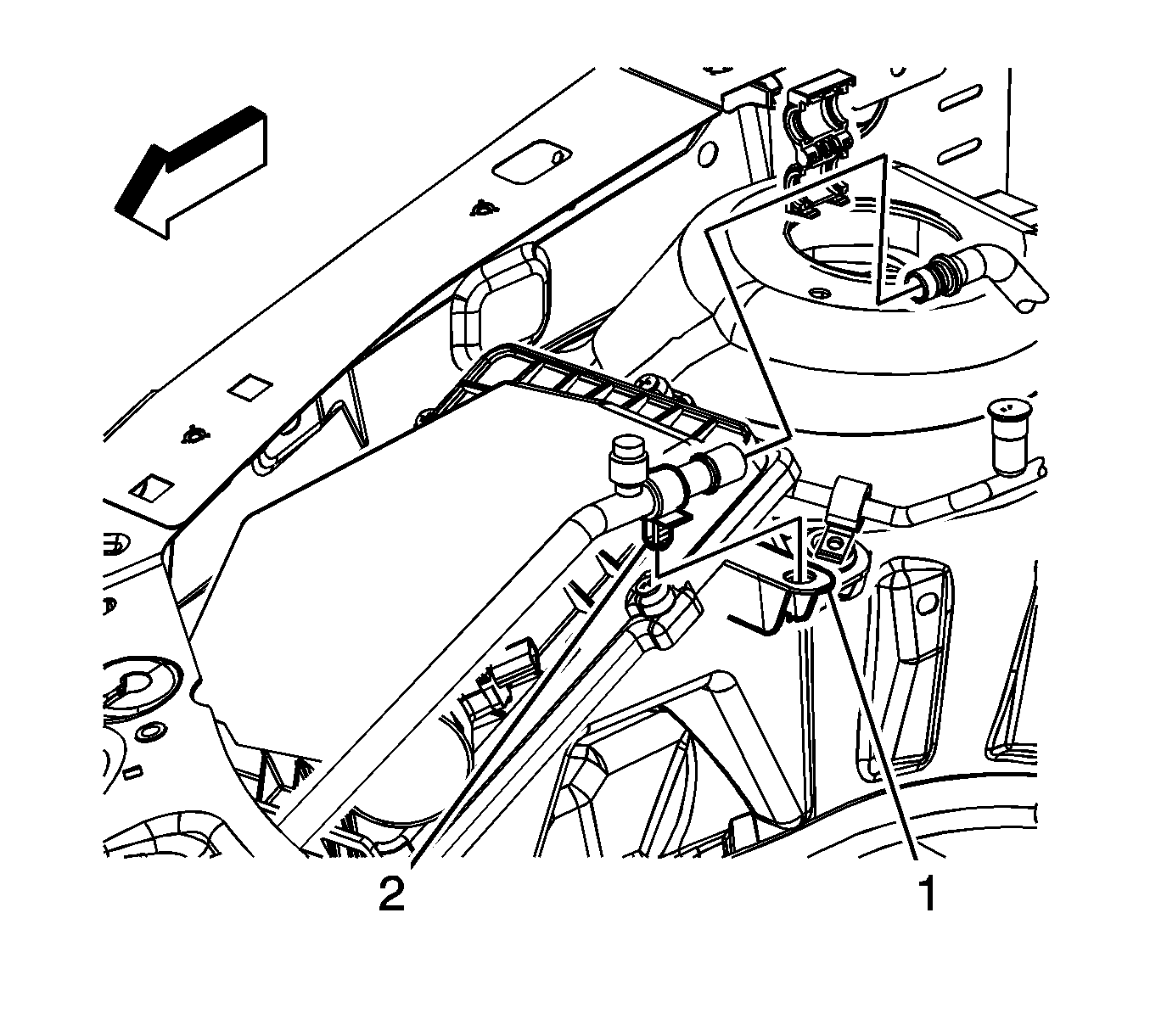 2
1