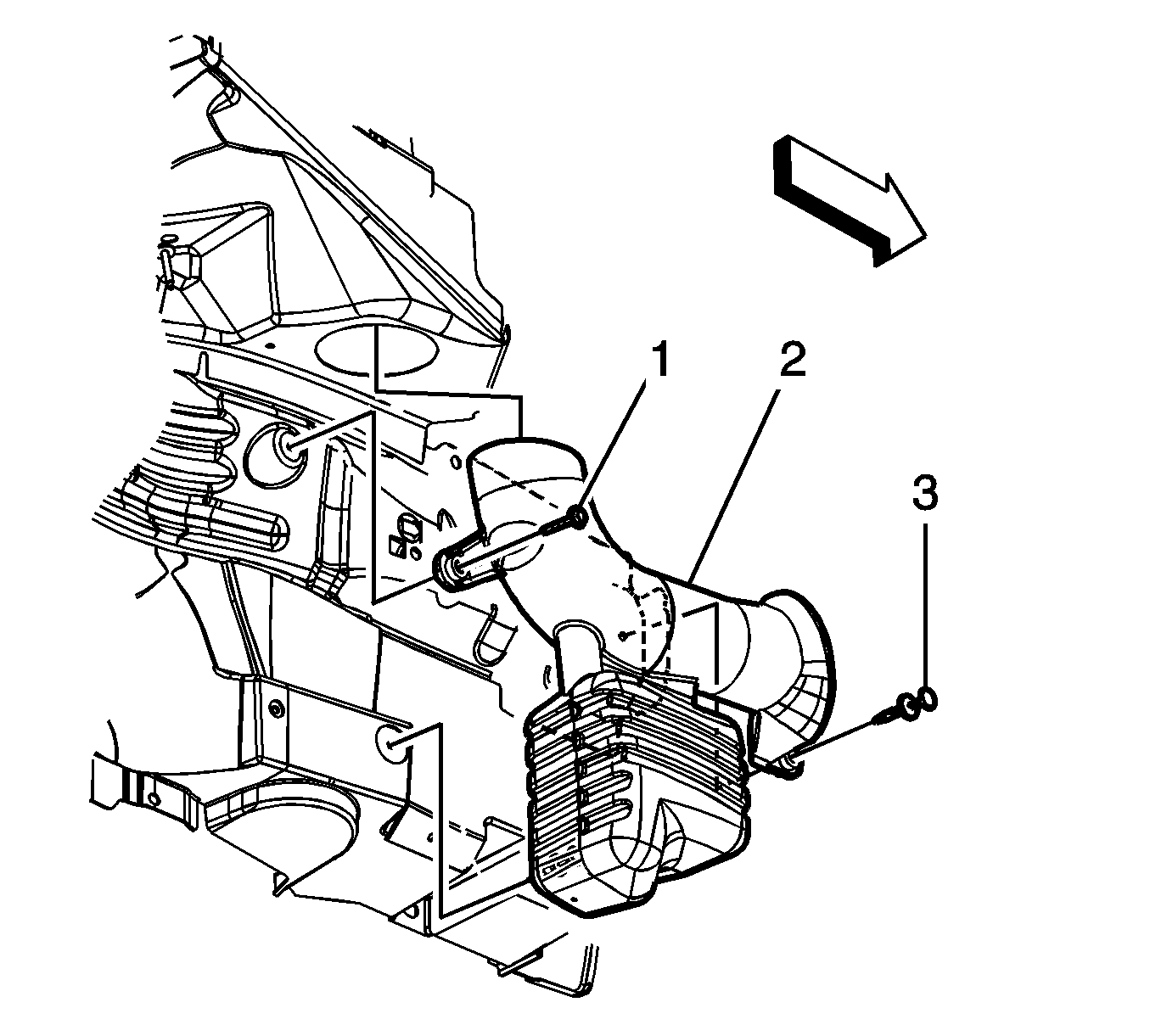 1
2
3