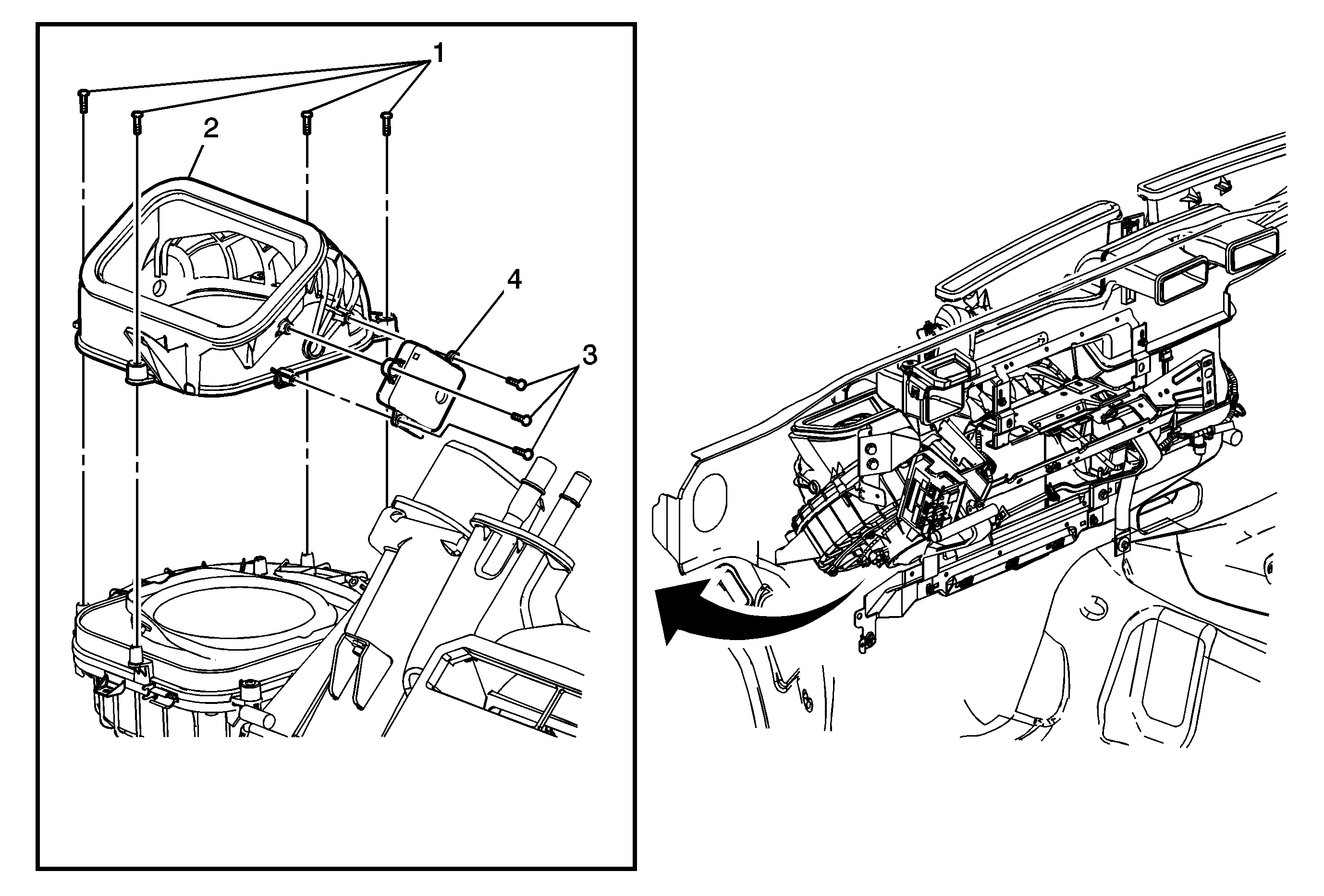 1
2
4
3