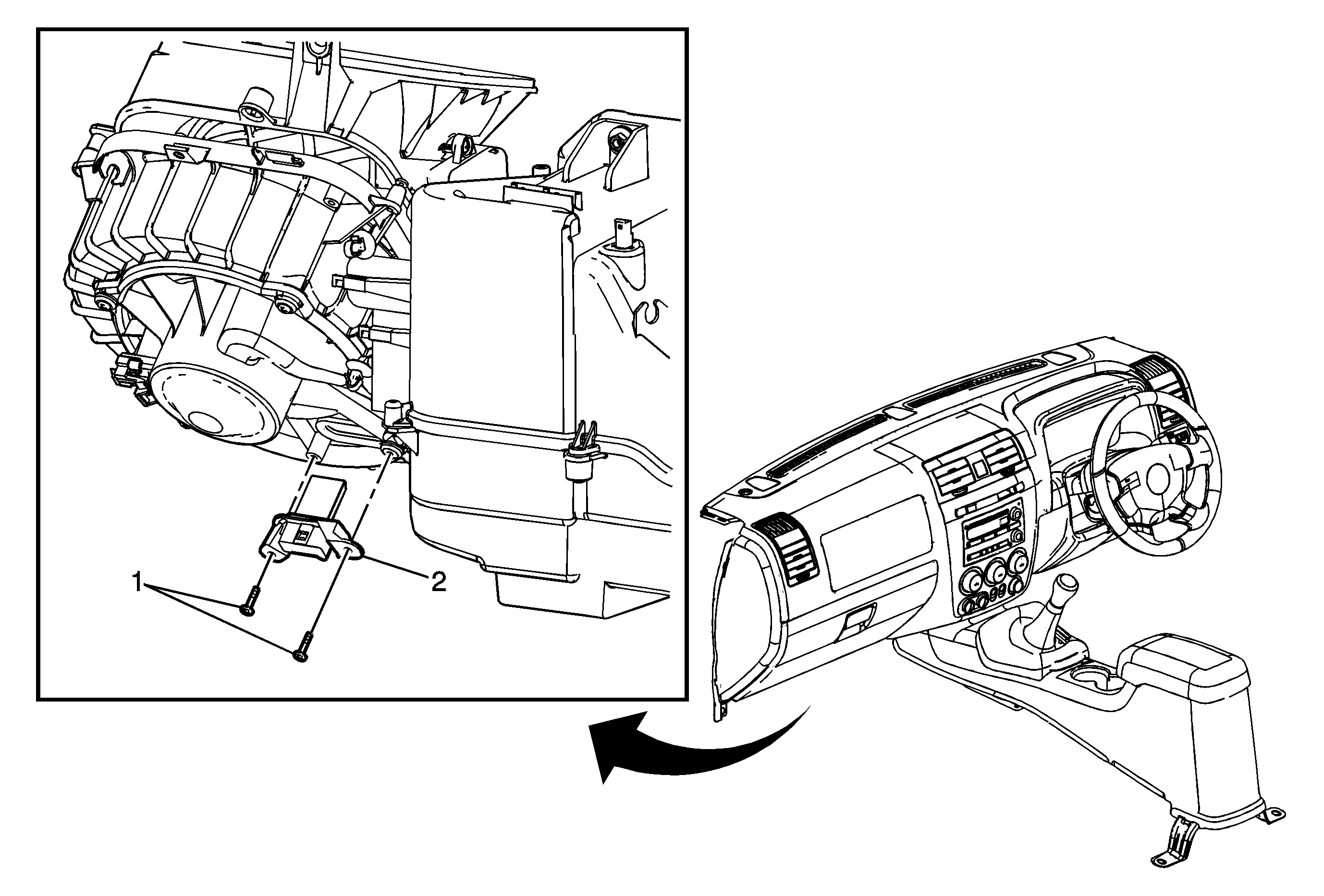 1
2