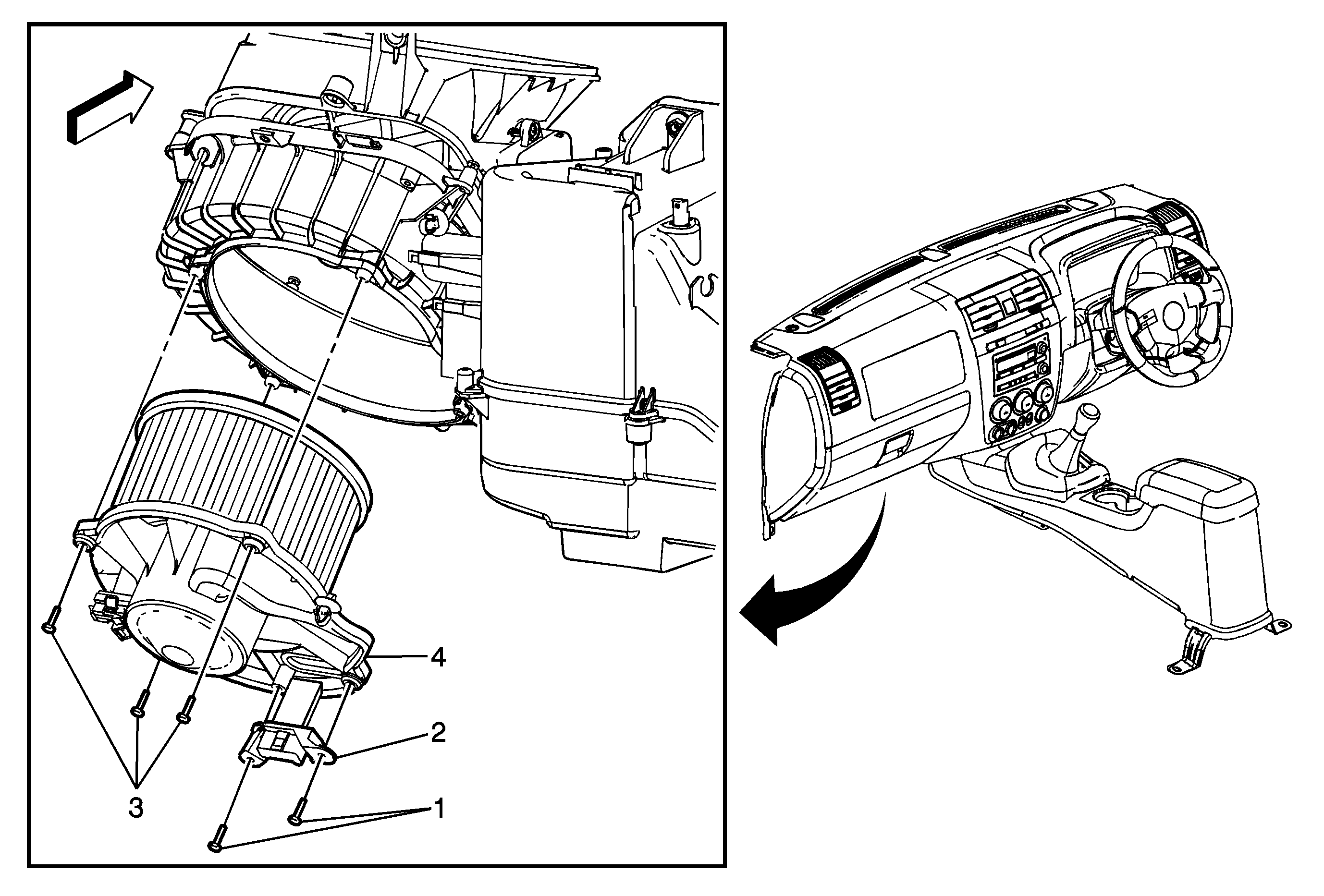 4
2
3
1