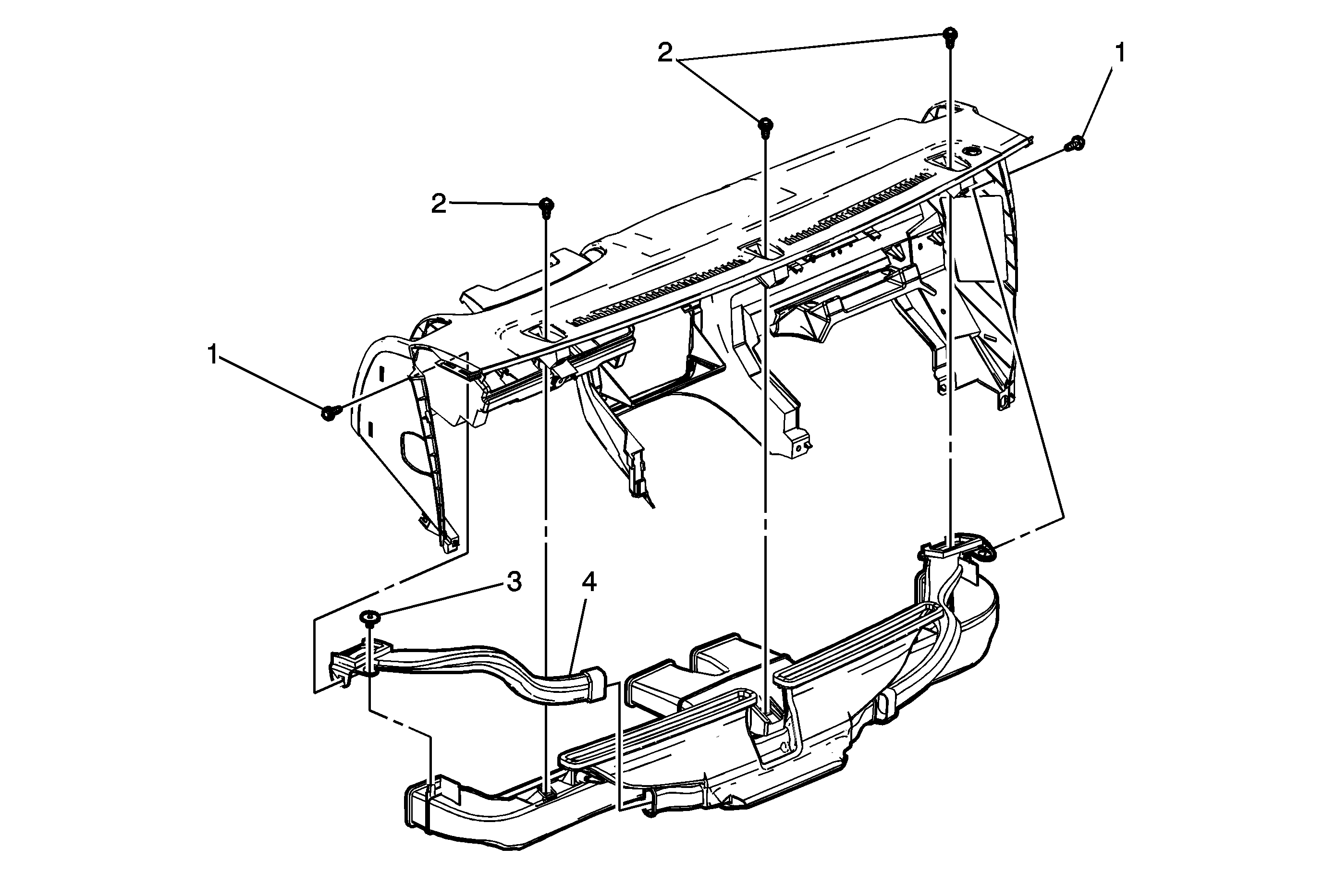 2
1
2
1
3
4