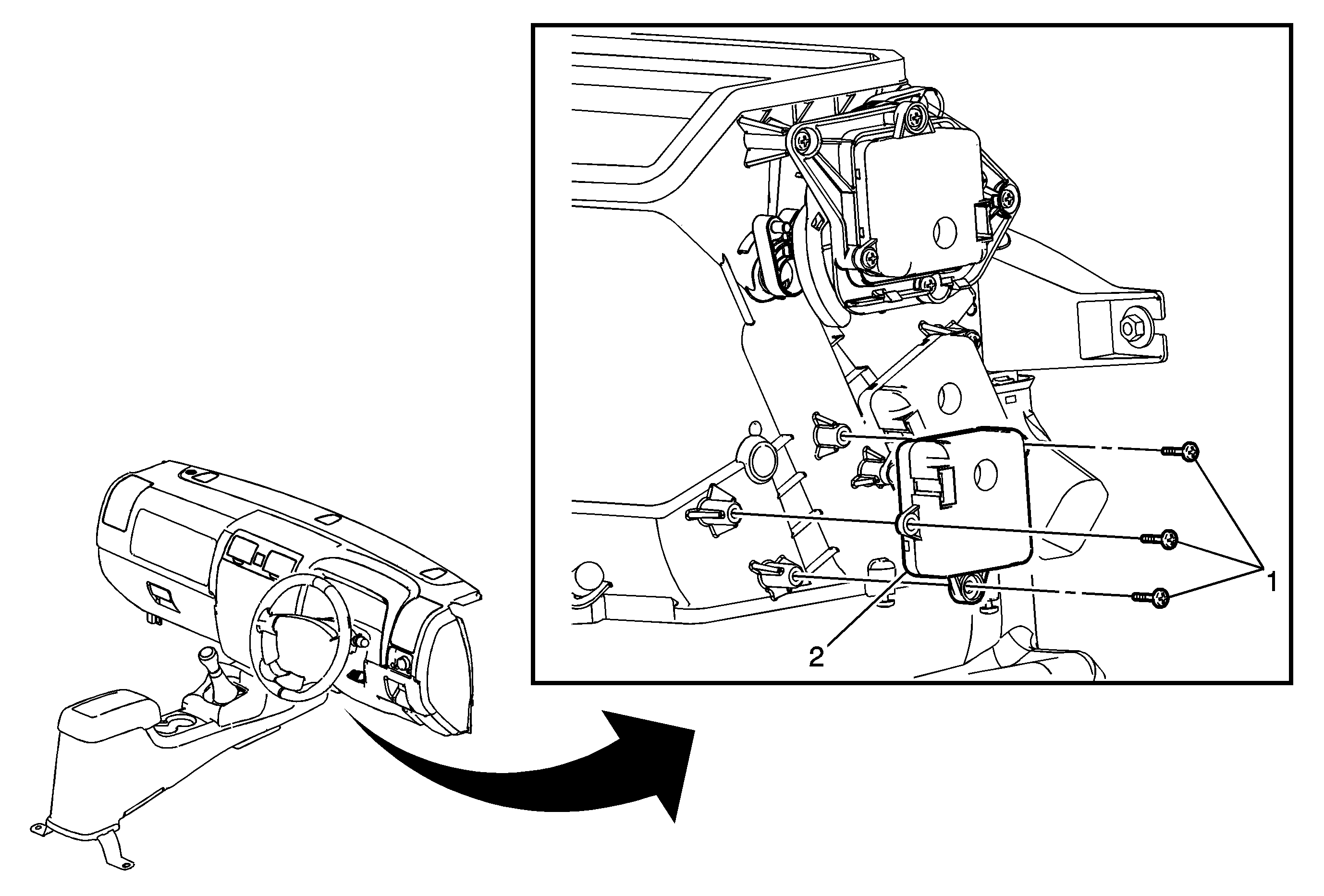 1
2