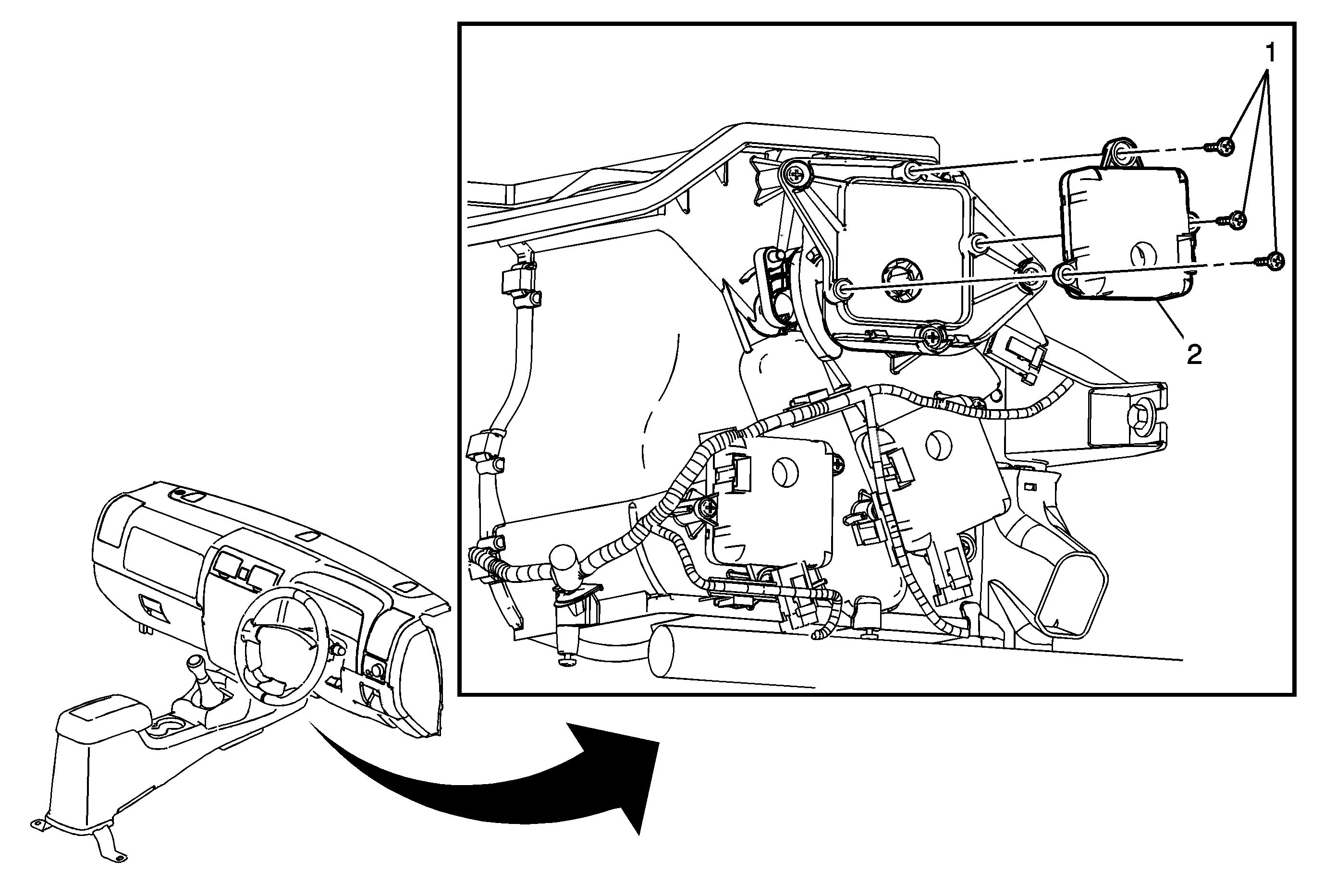 1
2