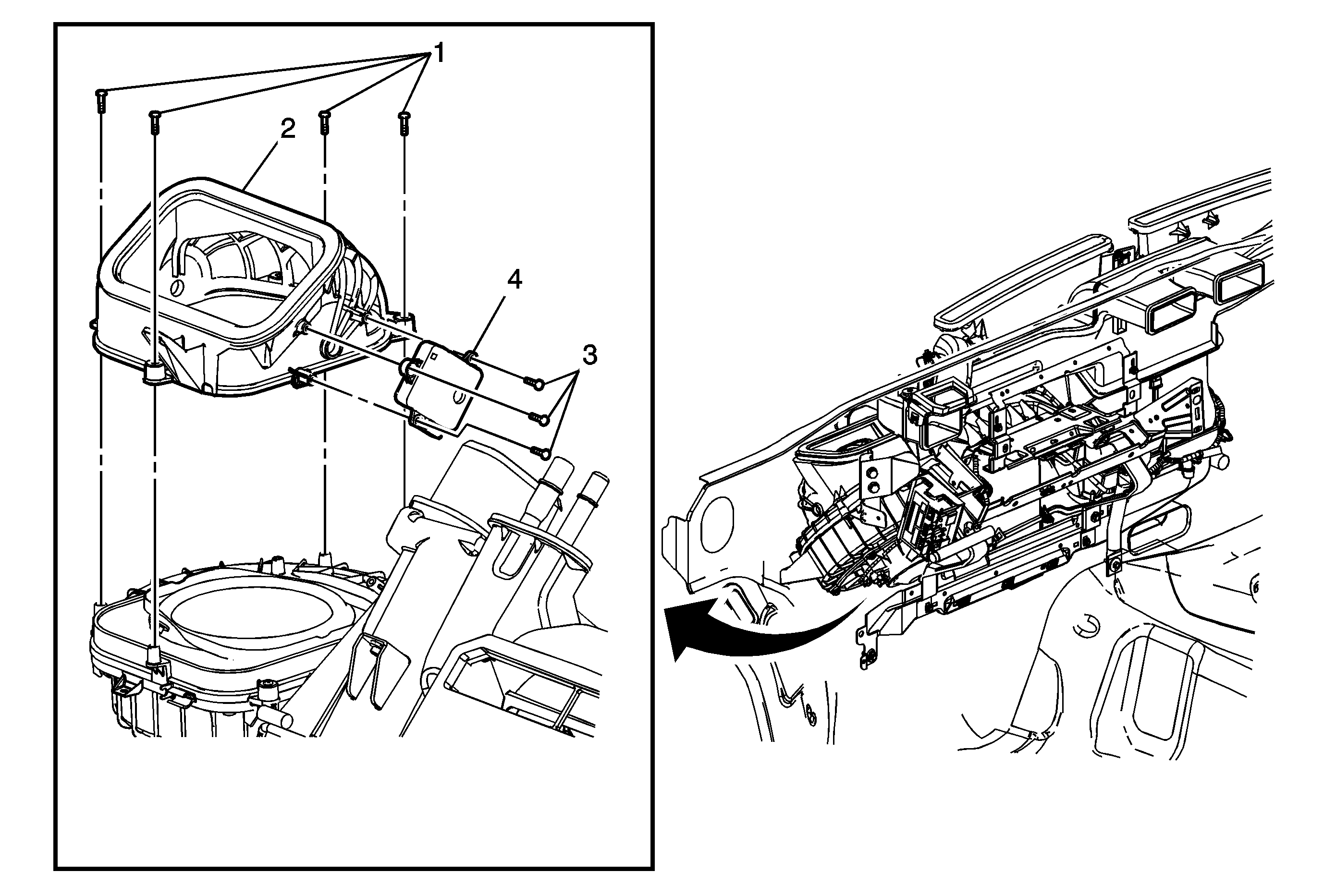 1
2
4
3