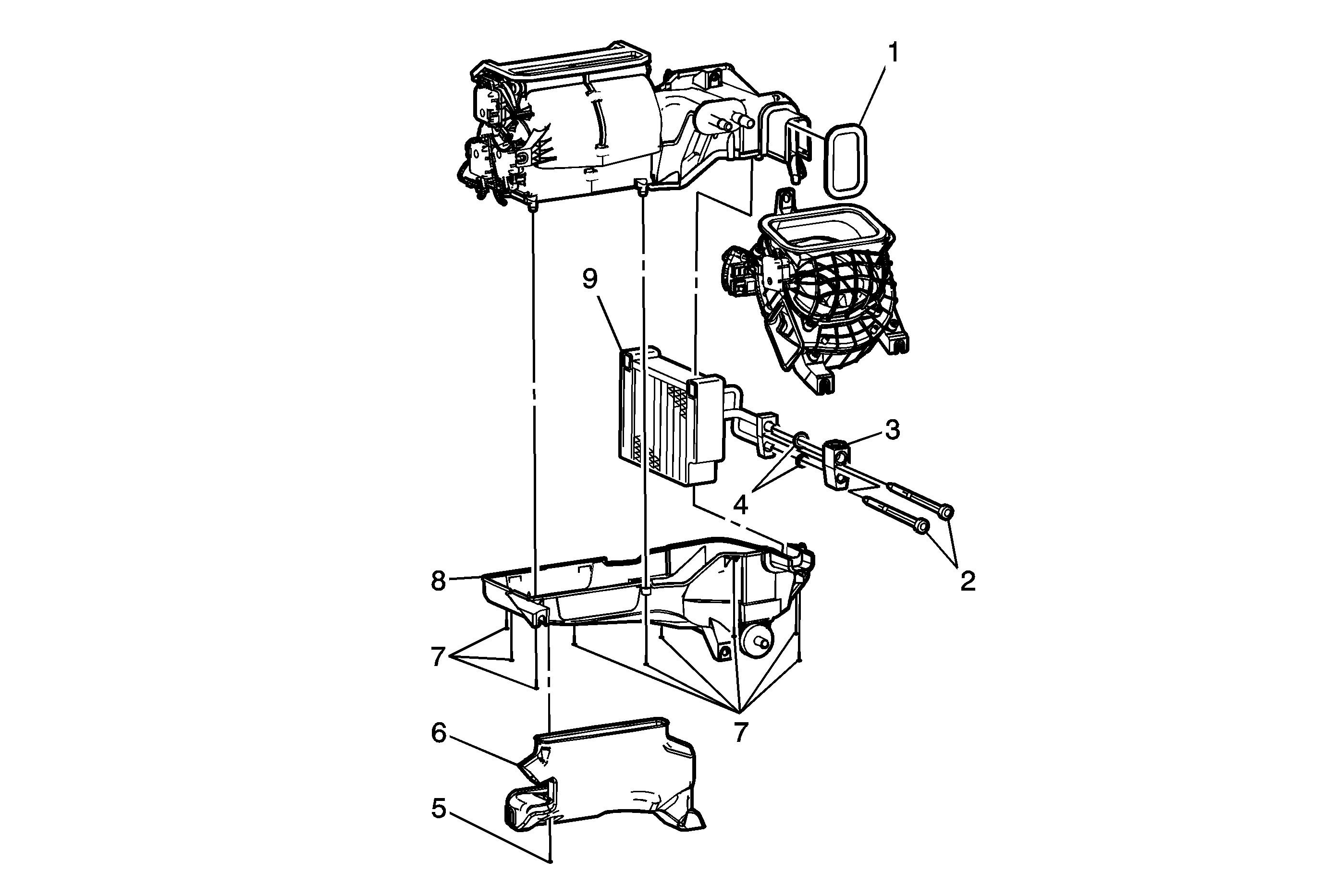 1
9
3
4
2
8
7
7
6
5